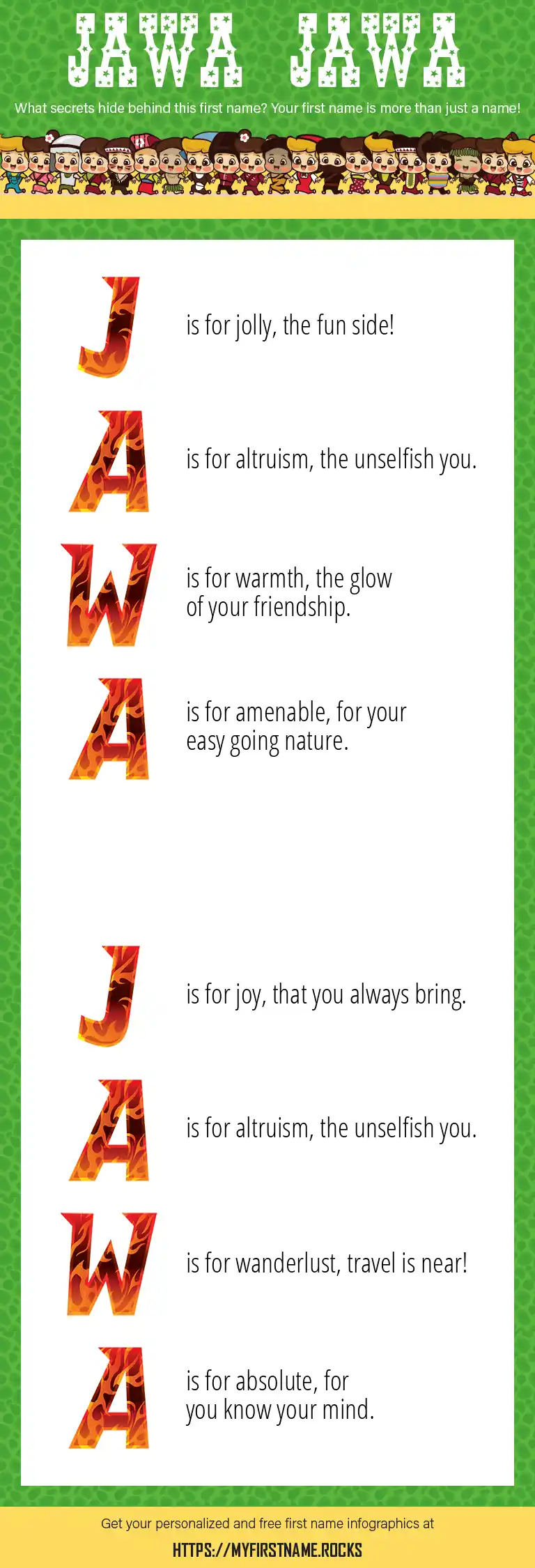 JAWA JAWA

What secrets hide behind this first name? Your first name is more than just a name!

J is for jolly, the fun side!

A is for altruism, the unselfish you.

W is for warmth, the glow of your friendship.

A is for amenable, for your easy going nature.

J is for joy, that you always bring.

A is for altruism, the unselfish you.

W is for wanderlust, travel is near!

A is for absolute, for you know your mind.

Get your personalized and free first name infographics at

HTTPS://MYFIRSTNAME.ROCKS