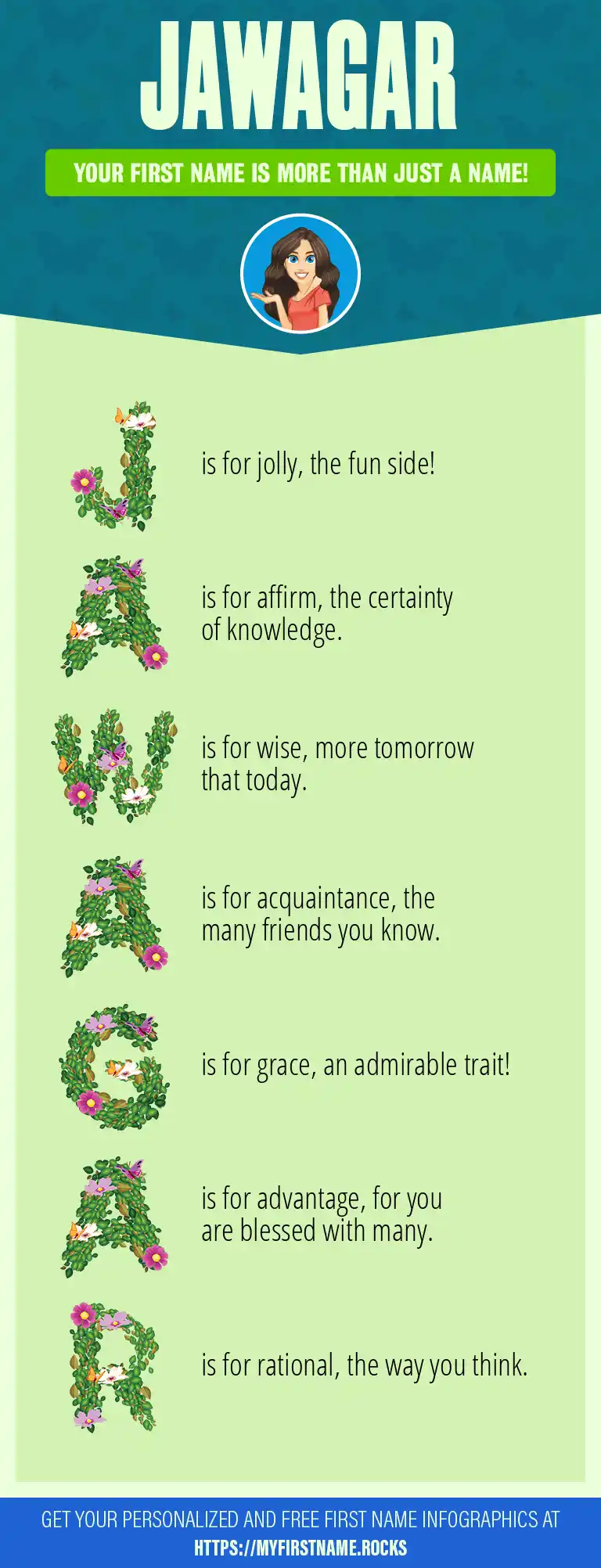 JAWAGAR

YOUR FIRST NAME IS MORE THAN JUST A NAME!

J is for jolly, the fun side!

A is for affirm, the certainty of knowledge.

W is for wise, more tomorrow that today.

A is for acquaintance, the many friends you know.

G is for grace, an admirable trait!

A is for advantage, for you are blessed with many.

R is for rational, the way you think.

GET YOUR PERSONALIZED AND FREE FIRST NAME INFOGRAPHICS AT HTTPS://MYFIRSTNAME.ROCKS