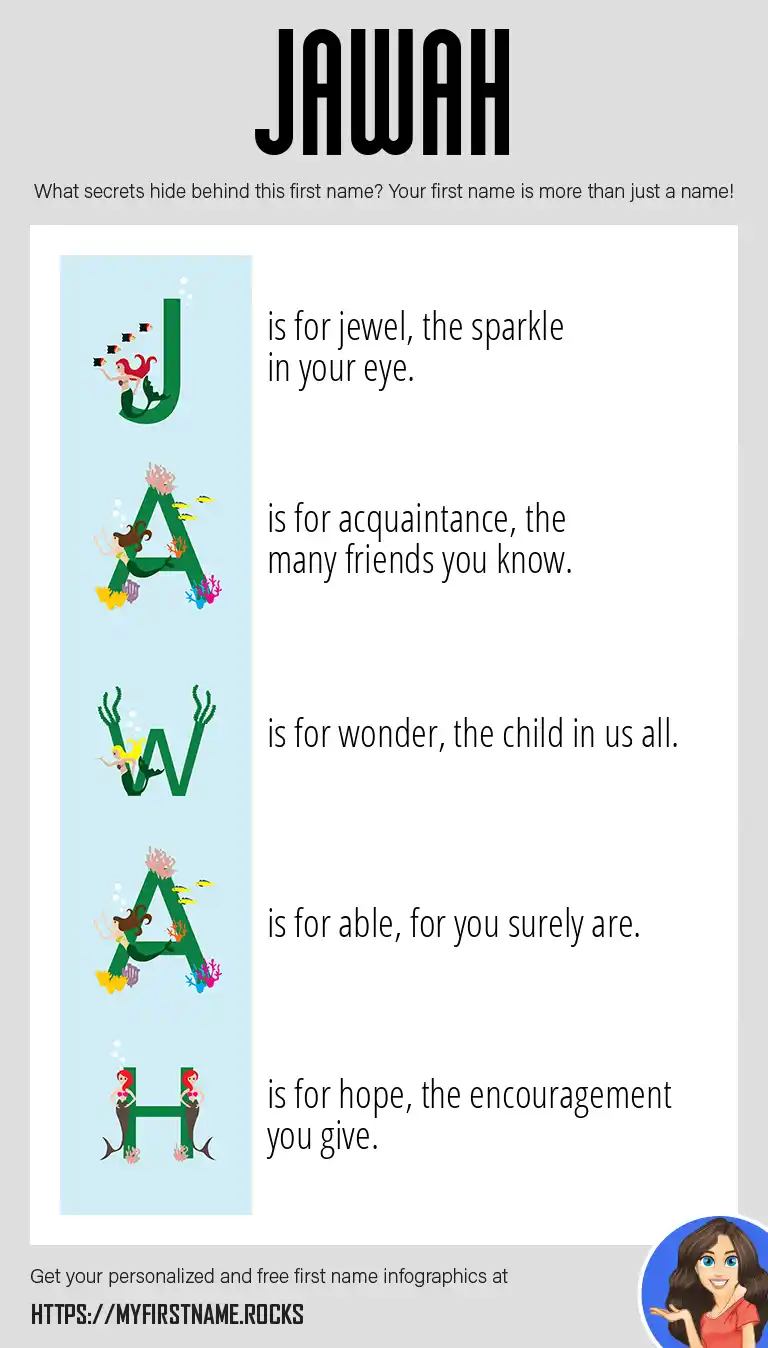 JAWAH

What secrets hide behind this first name? Your first name is more than just a name!

J is for jewel, the sparkle in your eye.

A is for acquaintance, the many friends you know.

W is for wonder, the child in us all.

A is for able, for you surely are.

H is for hope, the encouragement you give.

Get your personalized and free first name infographics at

HTTPS://MYFIRSTNAME.ROCKS