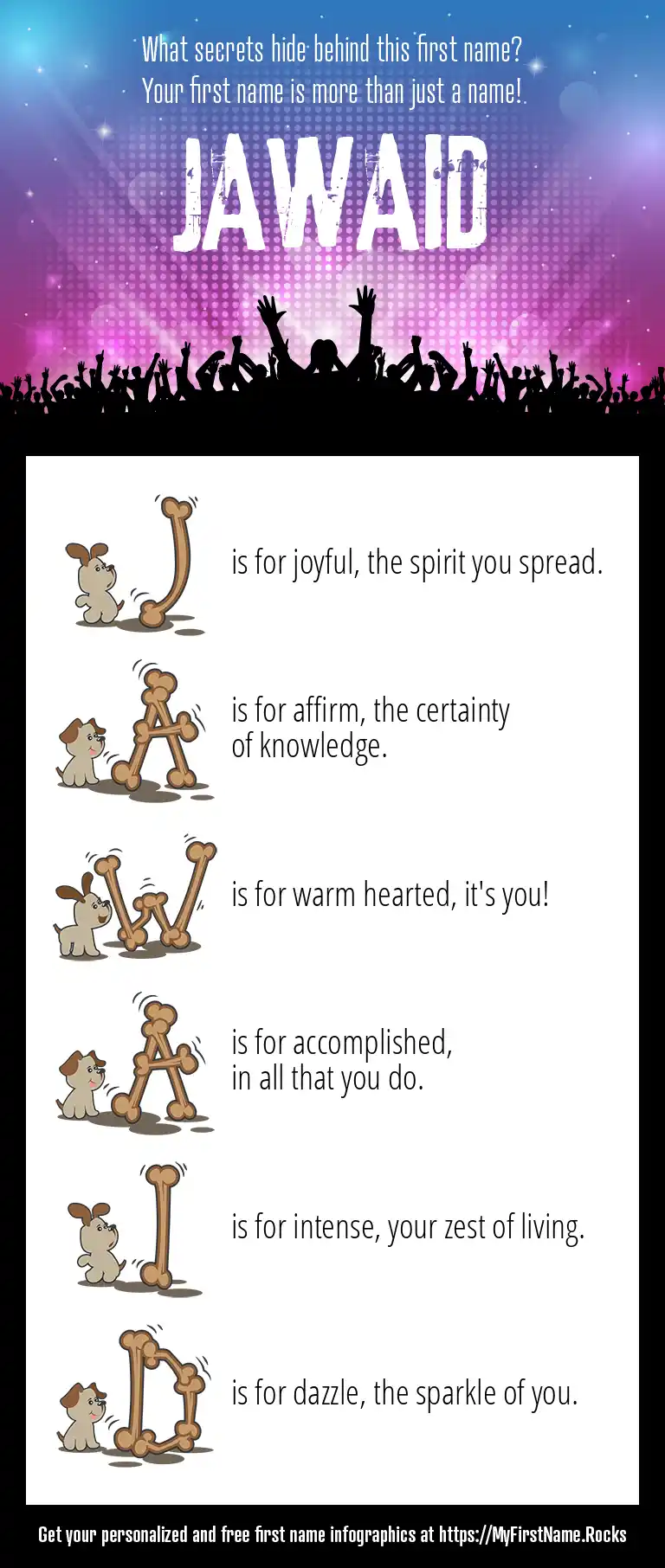 What secrets hide behind this first name?
Your first name is more than just a name!

JAWAID

J is for joyful, the spirit you spread.

A is for affirm, the certainty of knowledge.

W is for warm hearted, it's you!

A is for accomplished, in all that you do.

I is for intense, your zest of living.

D is for dazzle, the sparkle of you.

Get your personalized and free first name infographics at https://MyFirstName.Rocks