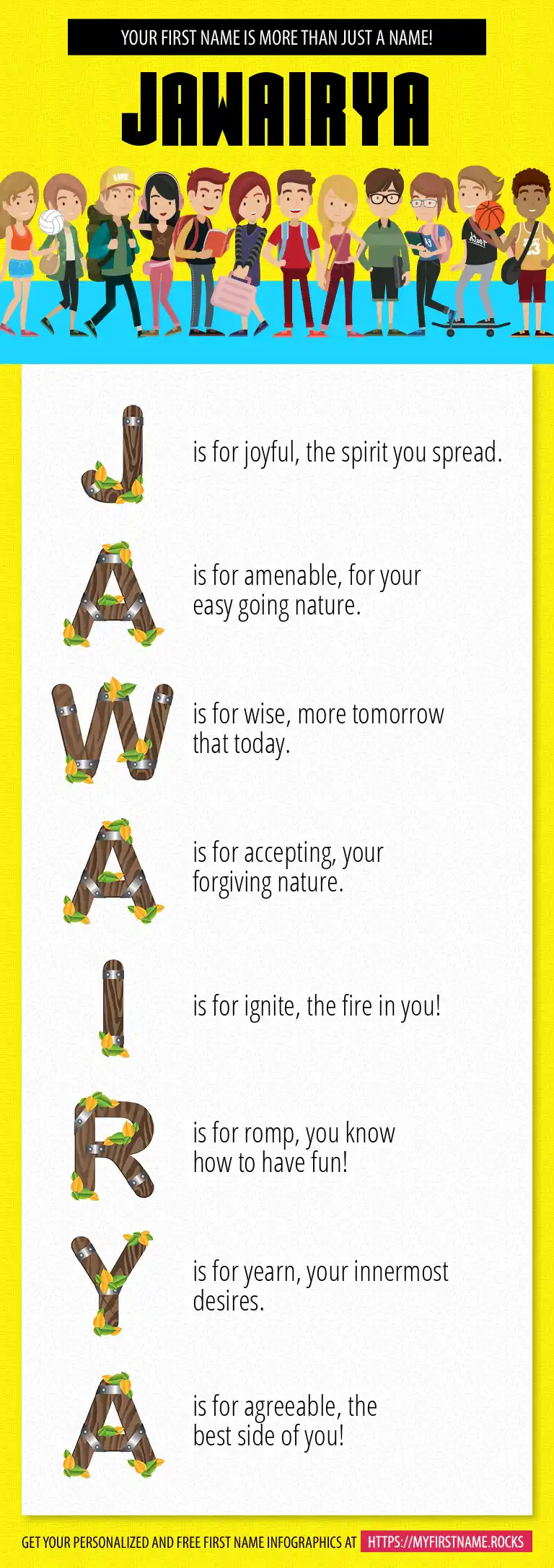 YOUR FIRST NAME IS MORE THAN JUST A NAME!

JAWAIRYA

J is for joyful, the spirit you spread.

A is for amenable, for your easy going nature.

W is for wise, more tomorrow that today.

A is for accepting, your forgiving nature.

I is for ignite, the fire in you!

R is for romp, you know how to have fun!

Y is for yearn, your innermost desires.

A is for agreeable, the best side of you!

GET YOUR PERSONALIZED AND FREE FIRST NAME INFOGRAPHICS AT HTTPS://MYFIRSTNAME.ROCKS