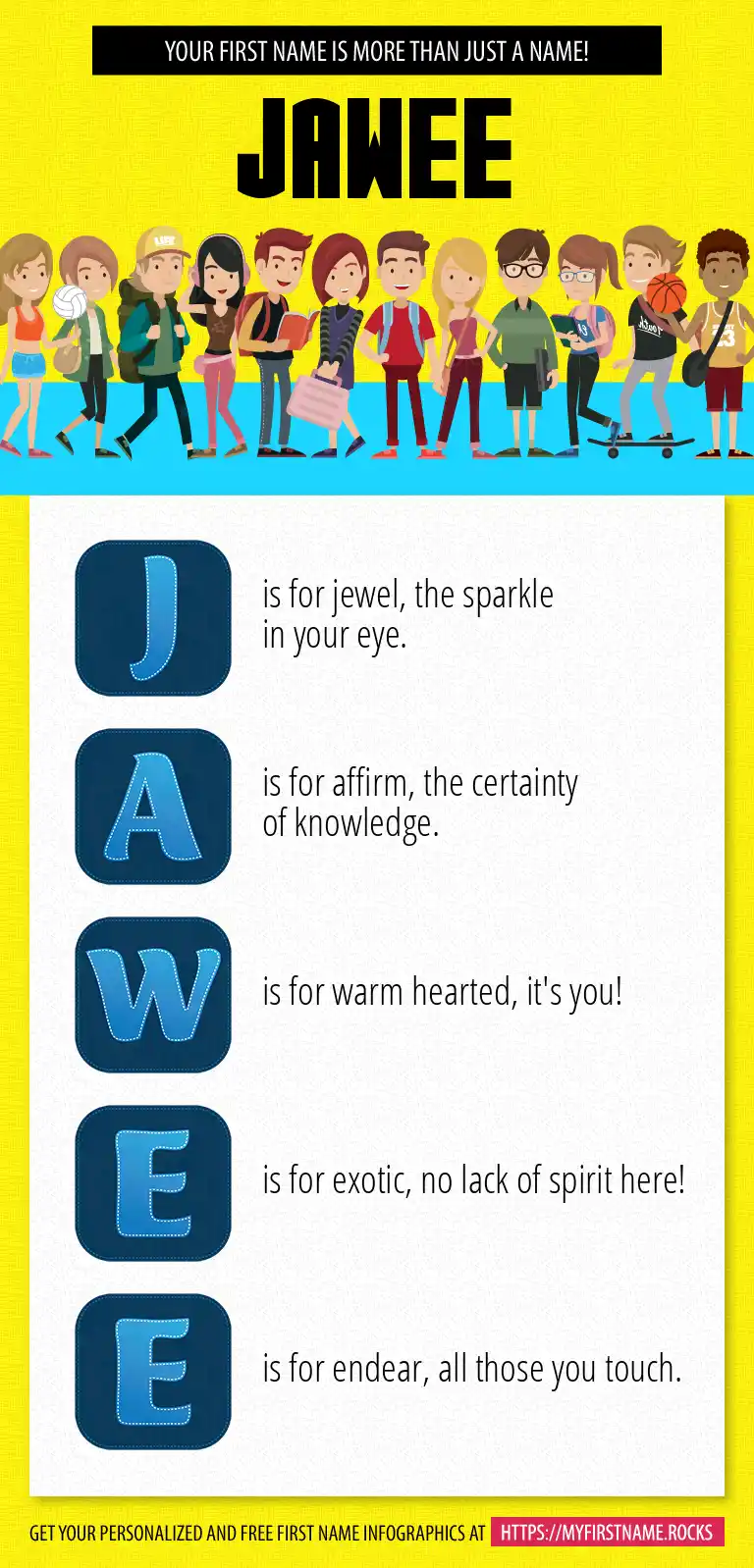 YOUR FIRST NAME IS MORE THAN JUST A NAME!

JAWEE

J is for jewel, the sparkle in your eye.

A is for affirm, the certainty of knowledge.

W is for warm hearted, it's you!

E is for exotic, no lack of spirit here!

E is for endear, all those you touch.

GET YOUR PERSONALIZED AND FREE FIRST NAME INFOGRAPHICS AT HTTPS://MYFIRSTNAME.ROCKS