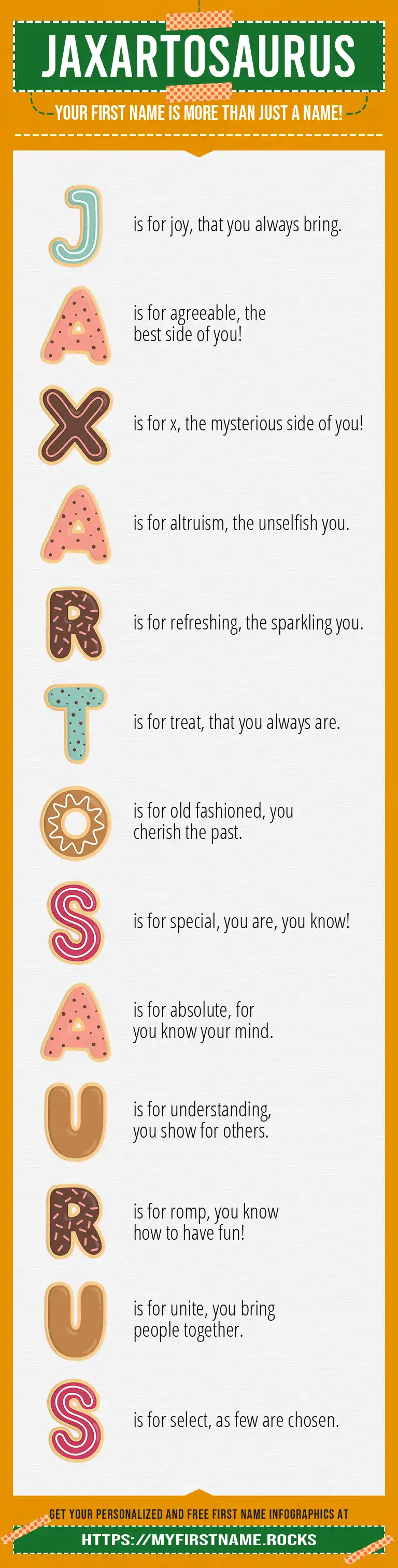 JAXARTOSAURUS

YOUR FIRST NAME IS MORE THAN JUST A NAME!

J is for joy, that you always bring.

A is for agreeable, the best side of you!

X is for x, the mysterious side of you!

A is for altruism, the unselfish you.

R is for refreshing, the sparkling you.

T is for treat, that you always are.

O is for old fashioned, you cherish the past.

S is for special, you are, you know!

A is for absolute, for you know your mind.

U is for understanding, you show for others.

R is for romp, you know how to have fun!

U is for unite, you bring people together.

S is for select, as few are chosen.

GET YOUR PERSONALIZED AND FREE FIRST NAME INFOGRAPHICS AT

HTTPS://MYFIRSTNAME.ROCKS