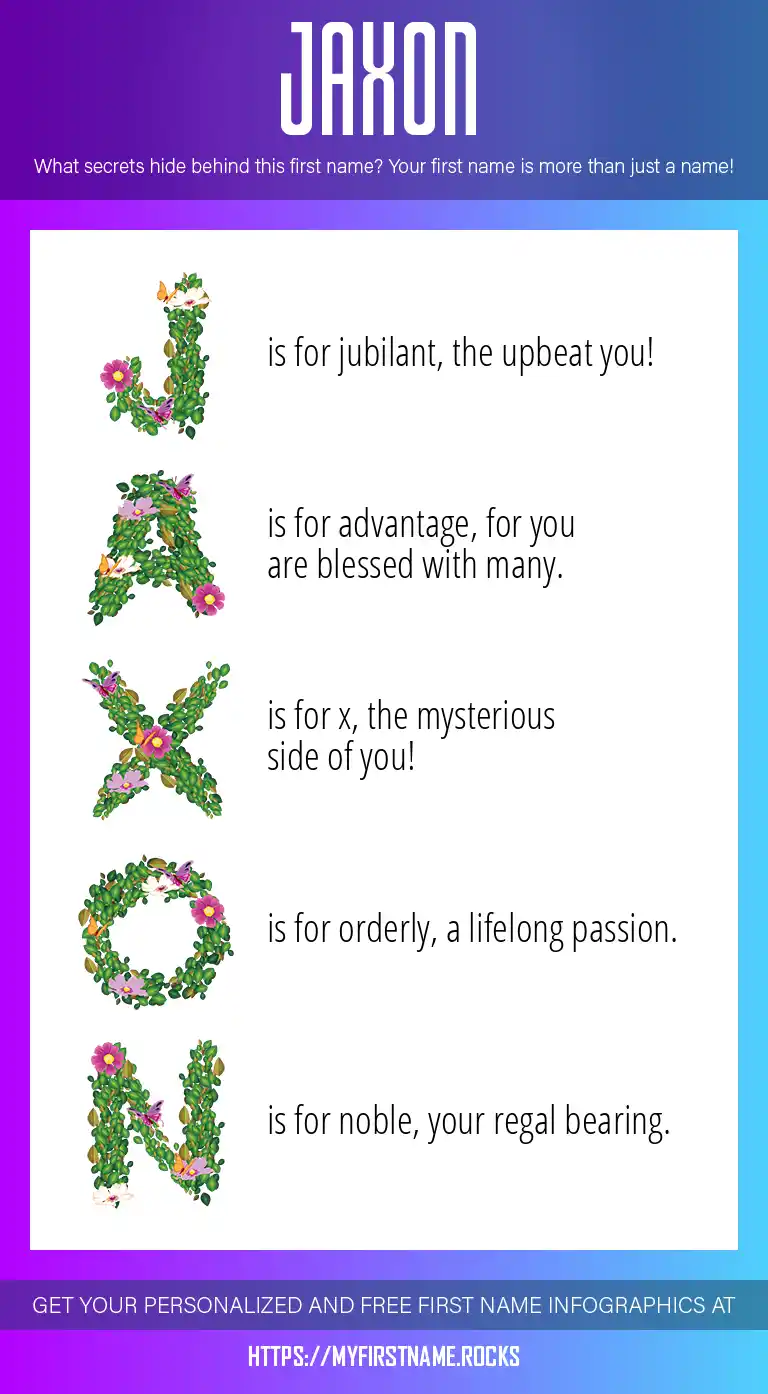 JAXON

What secrets hide behind this first name? Your first name is more than just a name!

J is for jubilant, the upbeat you!

A is for advantage, for you are blessed with many.

X is for x, the mysterious side of you!

O is for orderly, a lifelong passion.

N is for noble, your regal bearing.

GET YOUR PERSONALIZED AND FREE FIRST NAME INFOGRAPHICS AT

HTTPS://MYFIRSTNAME.ROCKS