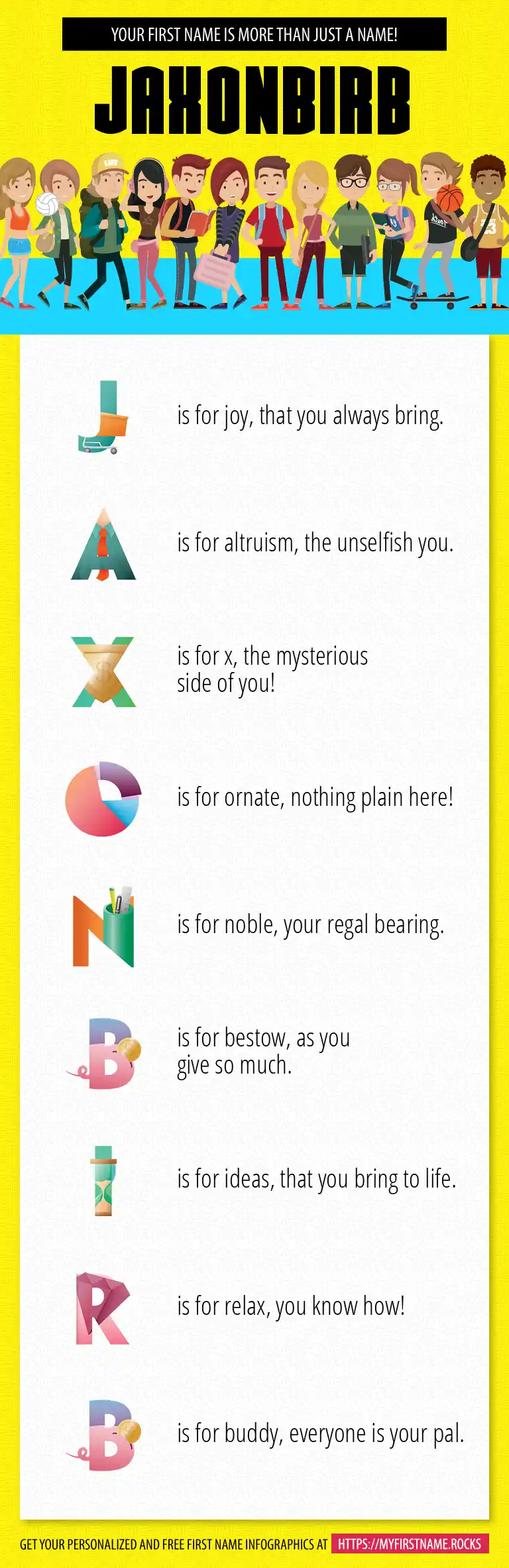 YOUR FIRST NAME IS MORE THAN JUST A NAME!

JAXONBIRB

J is for joy, that you always bring.

A is for altruism, the unselfish you.

X is for x, the mysterious side of you!

O is for ornate, nothing plain here!

N is for noble, your regal bearing.

B is for bestow, as you give so much.

I is for ideas, that you bring to life.

R is for relax, you know how!

B is for buddy, everyone is your pal.

GET YOUR PERSONALIZED AND FREE FIRST NAME INFOGRAPHICS AT HTTPS://MYFIRSTNAME.ROCKS