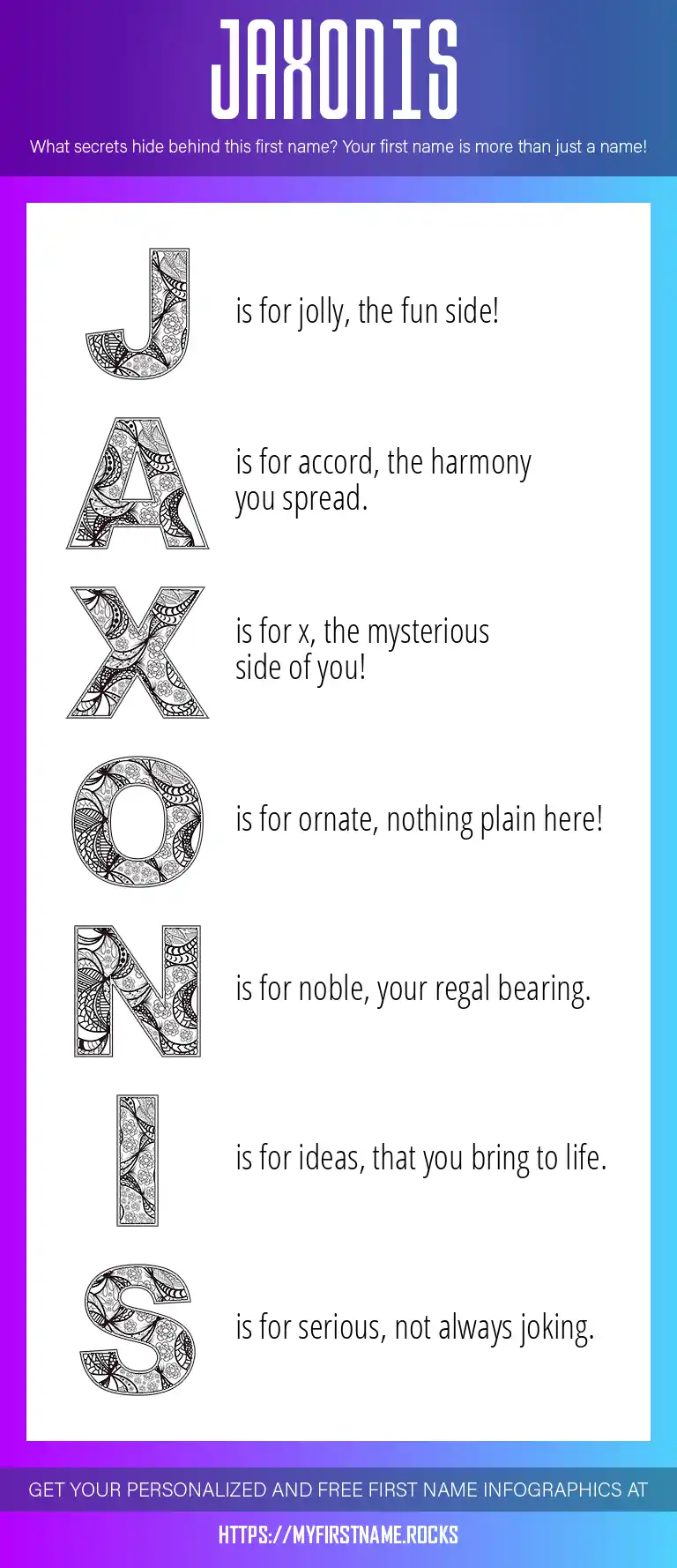 JAXONIS

What secrets hide behind this first name? Your first name is more than just a name!

J is for jolly, the fun side!

A is for accord, the harmony you spread.

X is for x, the mysterious side of you!

O is for ornate, nothing plain here!

N is for noble, your regal bearing.

I is for ideas, that you bring to life.

S is for serious, not always joking.

GET YOUR PERSONALIZED AND FREE FIRST NAME INFOGRAPHICS AT

HTTPS://MYFIRSTNAME.ROCKS