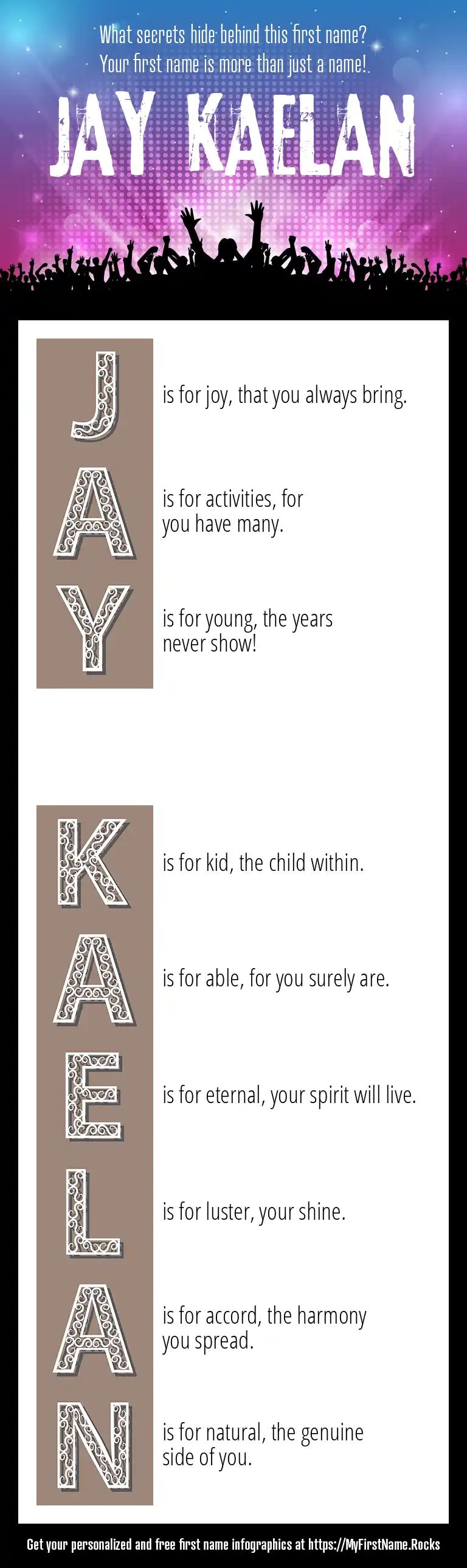 What secrets hide behind this first name?
Your first name is more than just a name!

JAY KAELAN

J is for joy, that you always bring.

A is for activities, for you have many.

Y is for young, the years never show!

K is for kid, the child within.

A is for able, for you surely are.

E is for eternal, your spirit will live.

L is for luster, your shine.

A is for accord, the harmony you spread.

N is for natural, the genuine side of you.

Get your personalized and free first name infographics at https://MyFirstName.Rocks