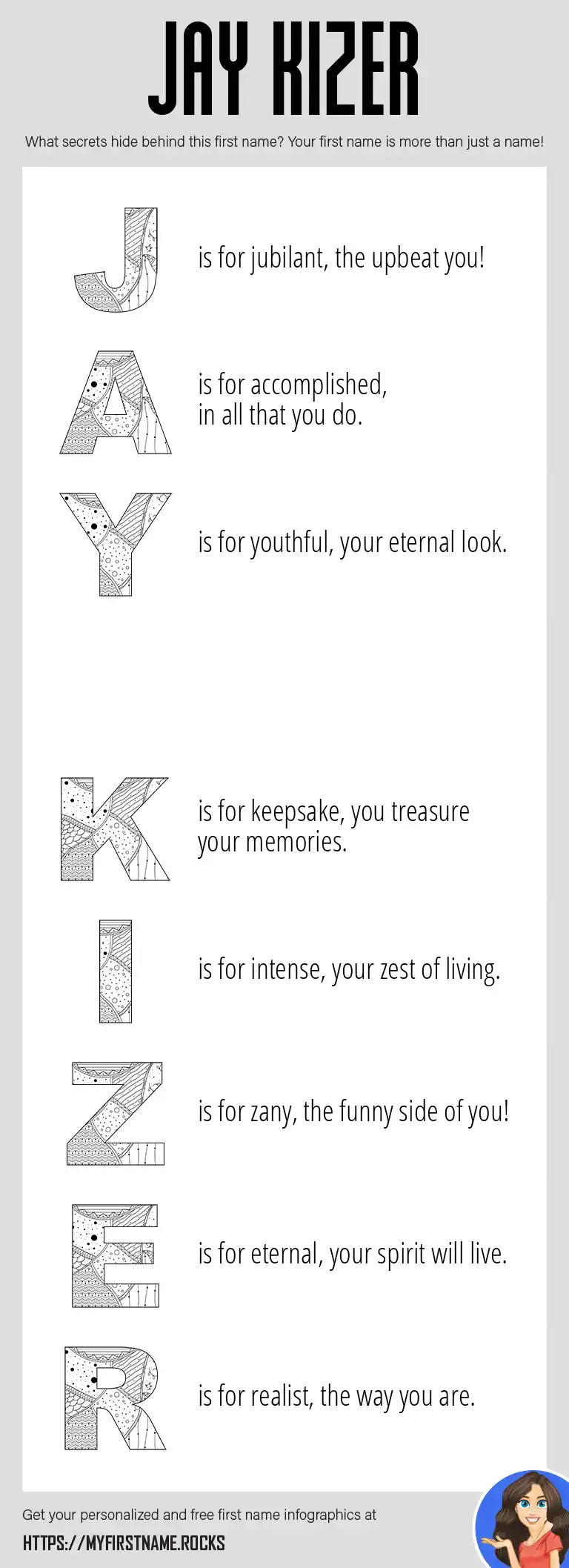 JAY KIZER

What secrets hide behind this first name? Your first name is more than just a name!

J is for jubilant, the upbeat you!

A is for accomplished, in all that you do.

Y is for youthful, your eternal look.

K is for keepsake, you treasure your memories.

I is for intense, your zest of living.

Z is for zany, the funny side of you!

E is for eternal, your spirit will live.

R is for realist, the way you are.

Get your personalized and free first name infographics at

HTTPS://MYFIRSTNAME.ROCKS