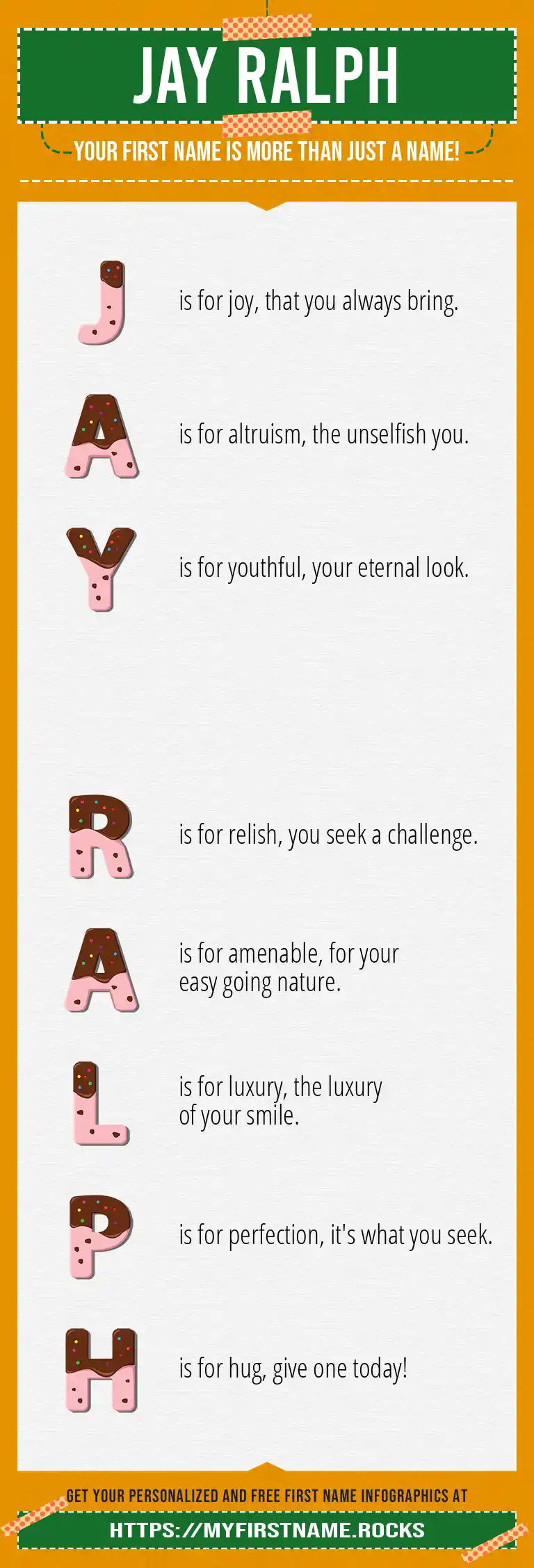 JAY RALPH

YOUR FIRST NAME IS MORE THAN JUST A NAME!

J is for joy, that you always bring.

A is for altruism, the unselfish you.

Y is for youthful, your eternal look.

R is for relish, you seek a challenge.

A is for amenable, for your easy going nature.

L is for luxury, the luxury of your smile.

P is for perfection, it's what you seek.

H is for hug, give one today!

GET YOUR PERSONALIZED AND FREE FIRST NAME INFOGRAPHICS AT

HTTPS://MYFIRSTNAME.ROCKS