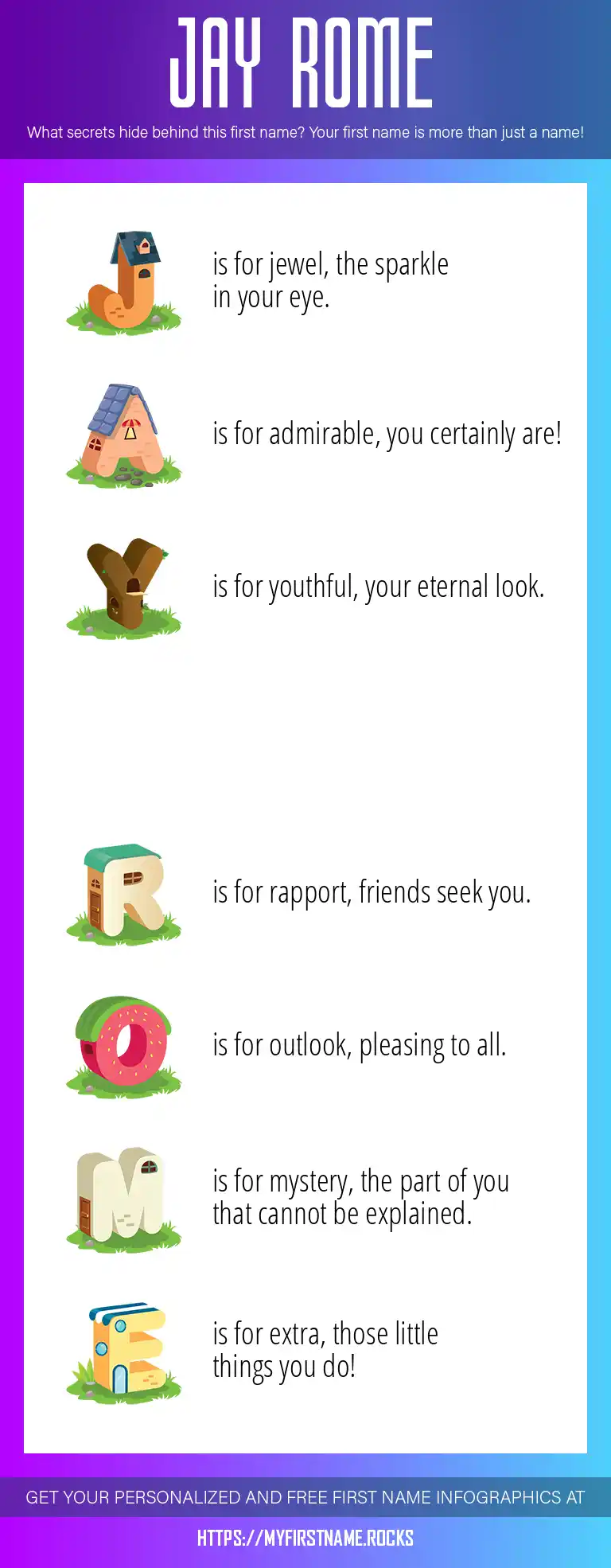 JAY ROME

What secrets hide behind this first name? Your first name is more than just a name!

J is for jewel, the sparkle in your eye.

A is for admirable, you certainly are!

Y is for youthful, your eternal look.

R is for rapport, friends seek you.

O is for outlook, pleasing to all.

M is for mystery, the part of you that cannot be explained.

E is for extra, those little things you do!

GET YOUR PERSONALIZED AND FREE FIRST NAME INFOGRAPHICS AT

HTTPS://MYFIRSTNAME.ROCKS