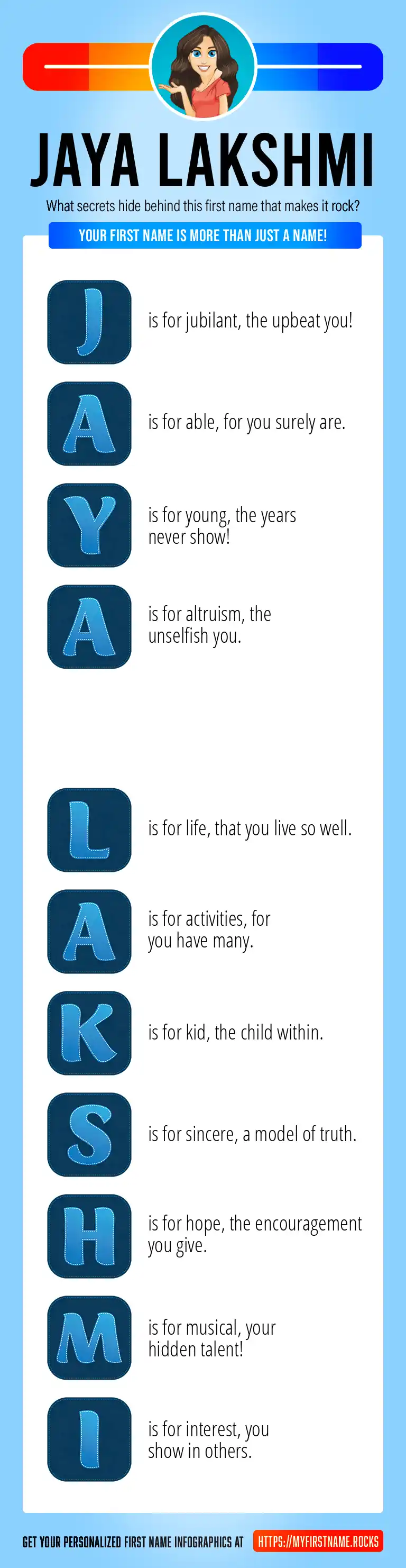 JAYA LAKSHMI

What secrets hide behind this first name that makes it rock?

YOUR FIRST NAME IS MORE THAN JUST A NAME!

J is for jubilant, the upbeat you!

A is for able, for you surely are.

Y is for young, the years never show!

A is for altruism, the unselfish you.

L is for life, that you live so well.

A is for activities, for you have many.

K is for kid, the child within.

S is for sincere, a model of truth.

H is for hope, the encouragement you give.

M is for musical, your hidden talent!

I is for interest, you show in others.

GET YOUR PERSONALIZED FIRST NAME INFOGRAPHICS AT HTTPS://MYFIRSTNAME.ROCKS