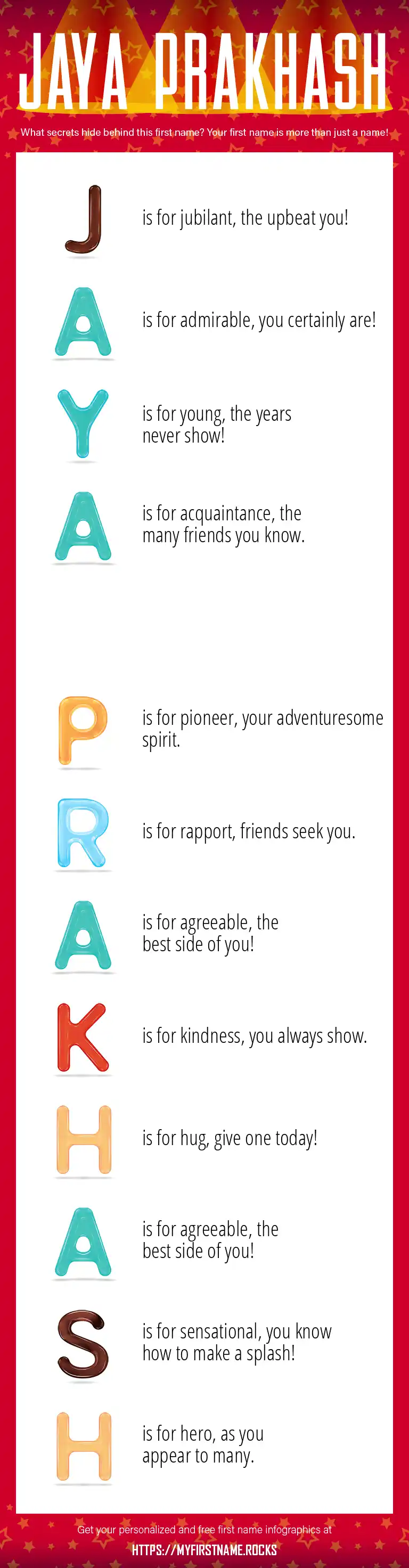 JAYA PRAKHASH

What secrets hide behind this first name? Your first name is more than just a name!

J is for jubilant, the upbeat you!

A is for admirable, you certainly are!

Y is for young, the years never show!

A is for acquaintance, the many friends you know.

P is for pioneer, your adventuresome spirit.

R is for rapport, friends seek you.

A is for agreeable, the best side of you!

K is for kindness, you always show.

H is for hug, give one today!

A is for agreeable, the best side of you!

S is for sensational, you know how to make a splash!

H is for hero, as you appear to many.

Get your personalized and free first name infographics at

HTTPS://MYFIRSTNAME.ROCKS