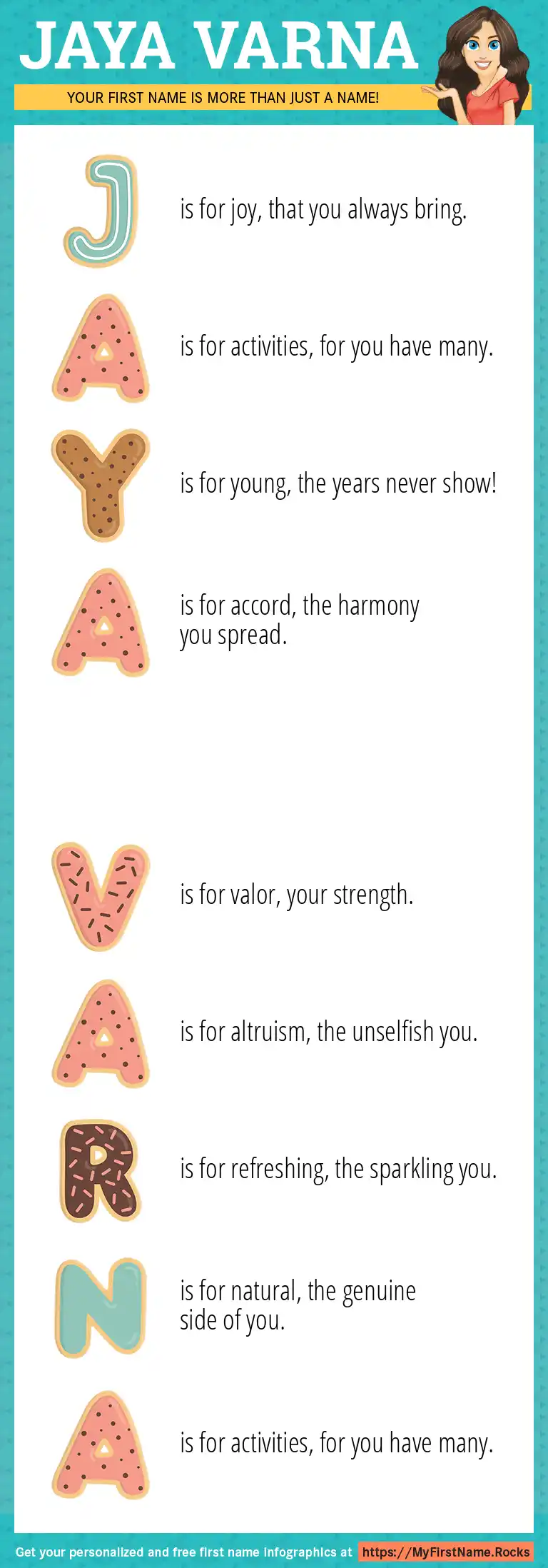 JAYA VARNA

YOUR FIRST NAME IS MORE THAN JUST A NAME!

J is for joy, that you always bring.

A is for activities, for you have many.

Y is for young, the years never show!

A is for accord, the harmony you spread.

V is for valor, your strength.

A is for altruism, the unselfish you.

R is for refreshing, the sparkling you.

N is for natural, the genuine side of you.

A is for activities, for you have many.

Get your personalized and free first name infographics at https://MyFirstName.Rocks