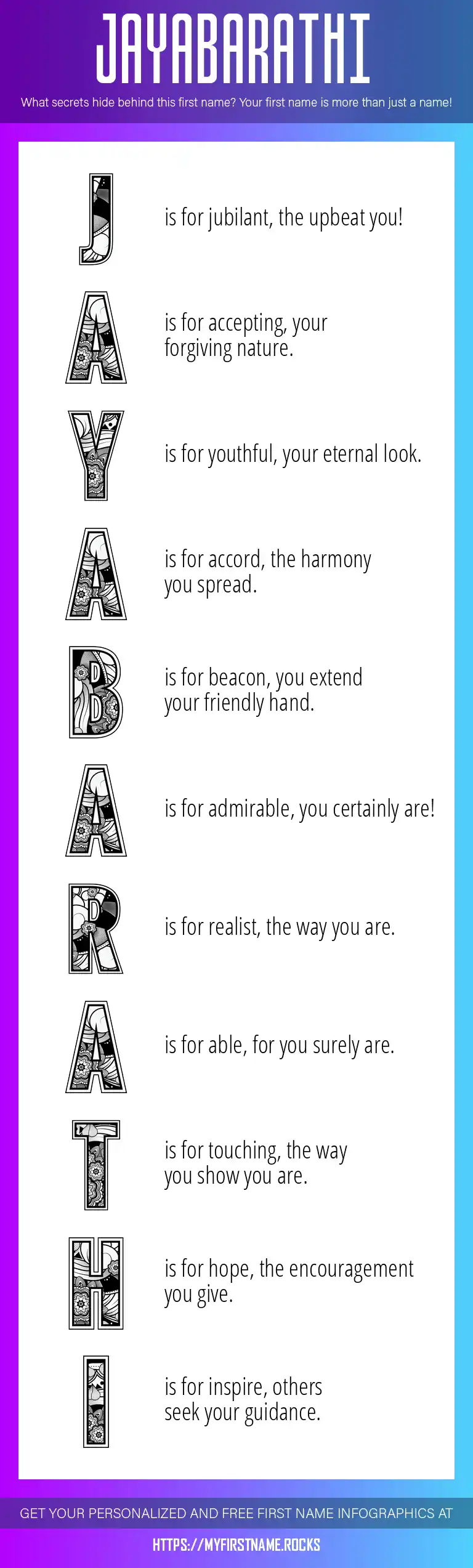 JAYABARATHI

What secrets hide behind this first name? Your first name is more than just a name!

J is for jubilant, the upbeat you!

A is for accepting, your forgiving nature.

Y is for youthful, your eternal look.

A is for accord, the harmony you spread.

B is for beacon, you extend your friendly hand.

A is for admirable, you certainly are!

R is for realist, the way you are.

A is for able, for you surely are.

T is for touching, the way you show you are.

H is for hope, the encouragement you give.

I is for inspire, others seek your guidance.

GET YOUR PERSONALIZED AND FREE FIRST NAME INFOGRAPHICS AT

HTTPS://MYFIRSTNAME.ROCKS