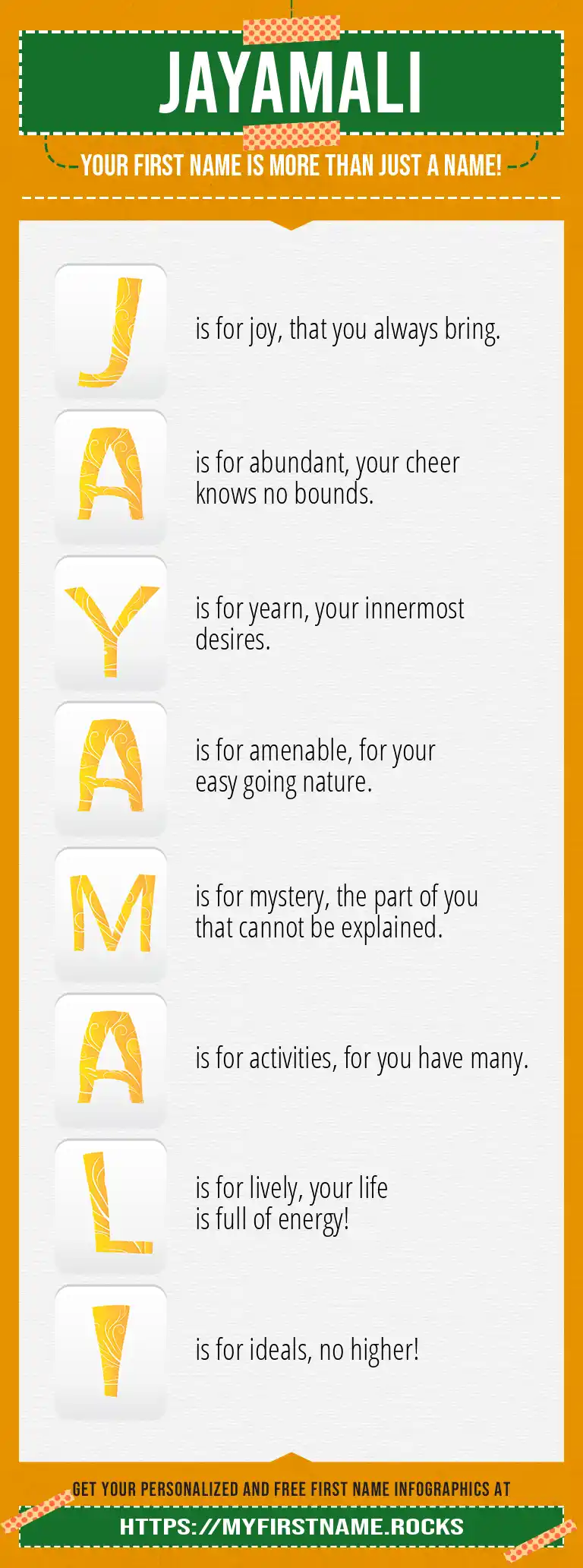 JAYAMALI

YOUR FIRST NAME IS MORE THAN JUST A NAME!

J is for joy, that you always bring.

A is for abundant, your cheer knows no bounds.

Y is for yearn, your innermost desires.

A is for amenable, for your easy going nature.

M is for mystery, the part of you that cannot be explained.

A is for activities, for you have many.

L is for lively, your life is full of energy!

I is for ideals, no higher!

GET YOUR PERSONALIZED AND FREE FIRST NAME INFOGRAPHICS AT

HTTPS://MYFIRSTNAME.ROCKS