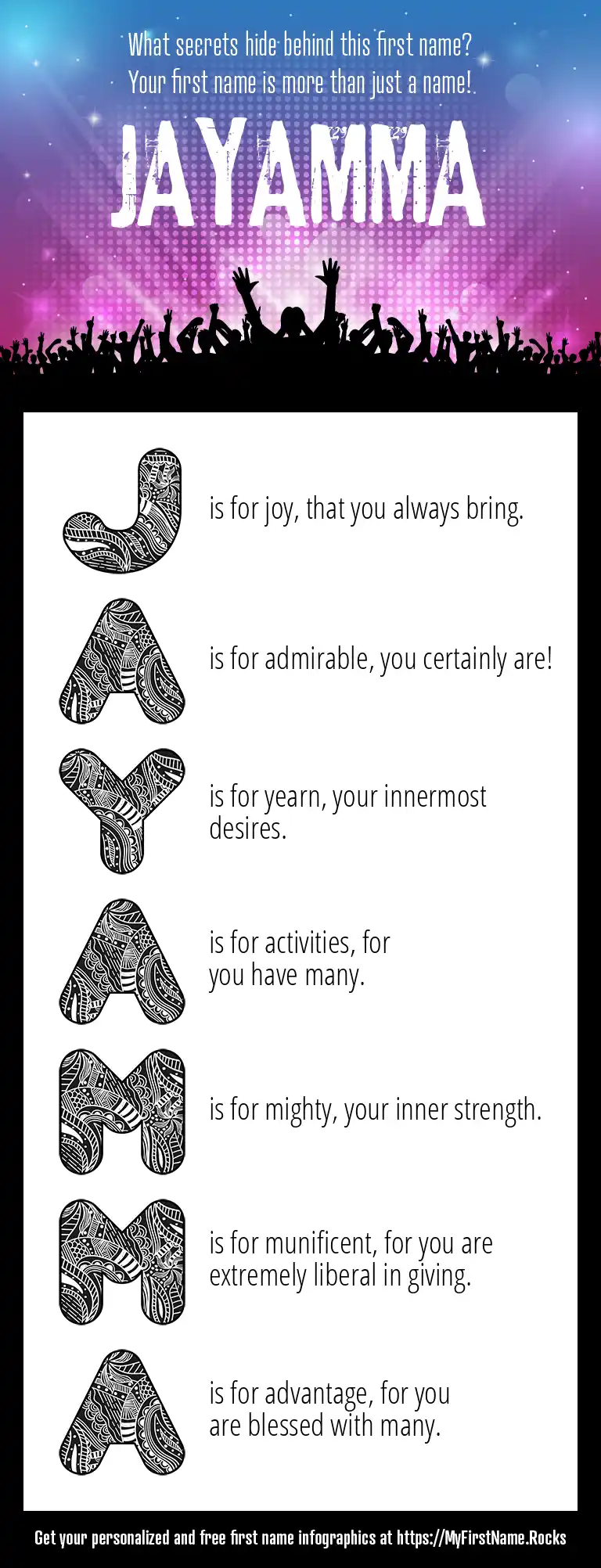 What secrets hide behind this first name?
Your first name is more than just a name!

JAYAMMA

J is for joy, that you always bring.

A is for admirable, you certainly are!

Y is for yearn, your innermost desires.

A is for activities, for you have many.

M is for mighty, your inner strength.

M is for munificent, for you are extremely liberal in giving.

A is for advantage, for you are blessed with many.

Get your personalized and free first name infographics at https://MyFirstName.Rocks