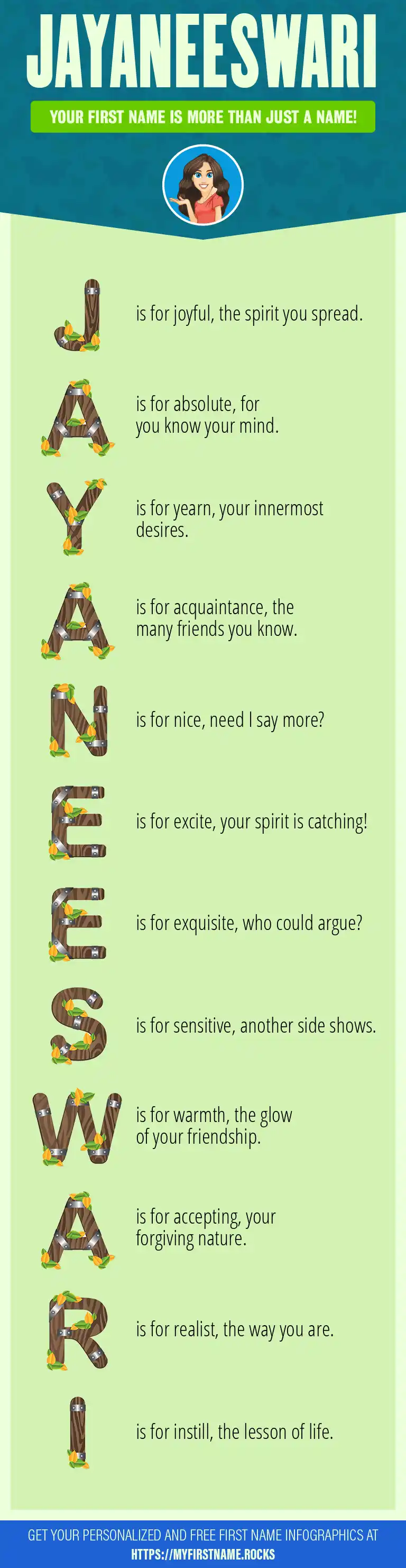 JAYANEESWARI

YOUR FIRST NAME IS MORE THAN JUST A NAME!

J is for joyful, the spirit you spread.

A is for absolute, for you know your mind.

Y is for yearn, your innermost desires.

A is for acquaintance, the many friends you know.

N is for nice, need I say more?

E is for excite, your spirit is catching!

E is for exquisite, who could argue?

S is for sensitive, another side shows.

W is for warmth, the glow of your friendship.

A is for accepting, your forgiving nature.

R is for realist, the way you are.

I is for instill, the lesson of life.

GET YOUR PERSONALIZED AND FREE FIRST NAME INFOGRAPHICS AT
HTTPS://MYFIRSTNAME.ROCKS