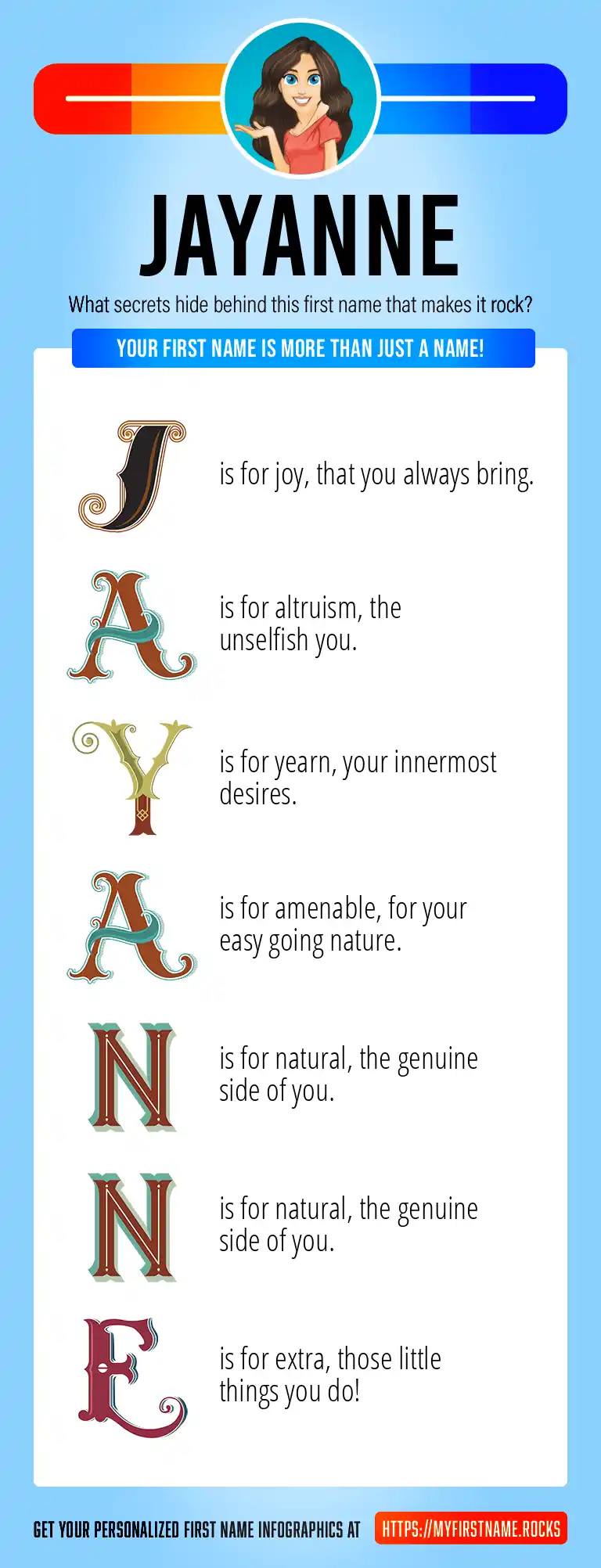 JAYANNE

What secrets hide behind this first name that makes it rock?

YOUR FIRST NAME IS MORE THAN JUST A NAME!

J is for joy, that you always bring.

A is for altruism, the unselfish you.

Y is for yearn, your innermost desires.

A is for amenable, for your easy going nature.

N is for natural, the genuine side of you.

N is for natural, the genuine side of you.

E is for extra, those little things you do!

GET YOUR PERSONALIZED FIRST NAME INFOGRAPHICS AT HTTPS://MYFIRSTNAME.ROCKS