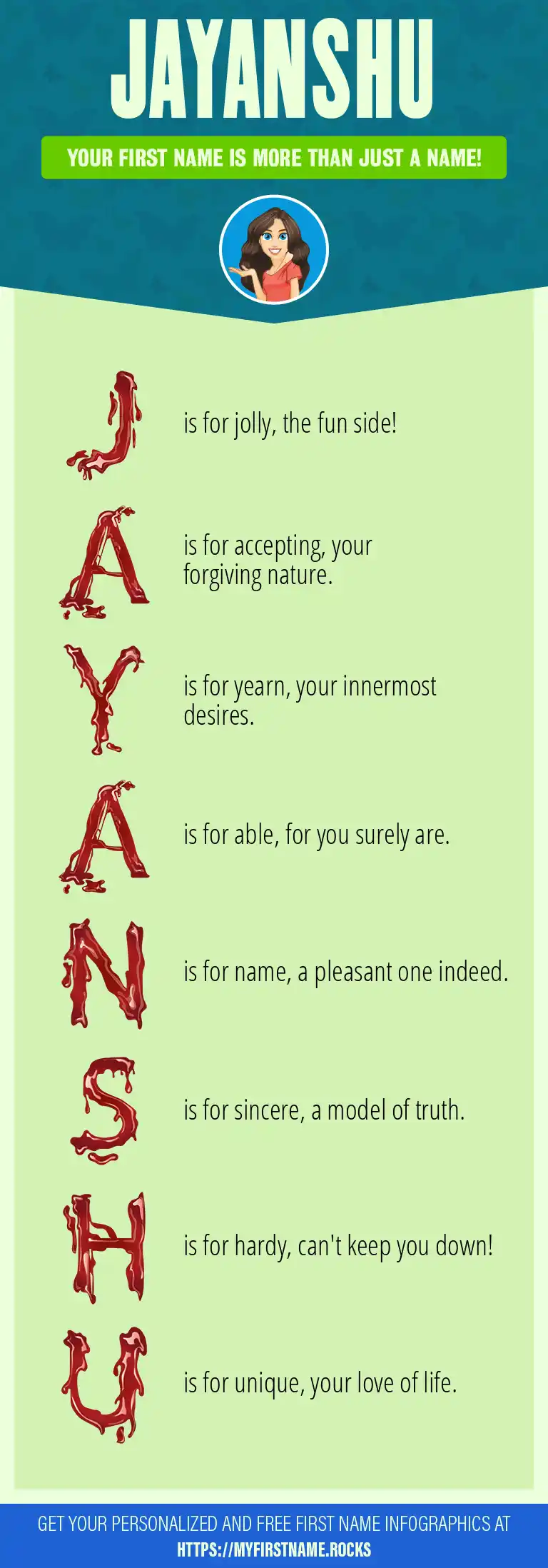 JAYANSHU

YOUR FIRST NAME IS MORE THAN JUST A NAME!

J is for jolly, the fun side!

A is for accepting, your forgiving nature.

Y is for yearn, your innermost desires.

A is for able, for you surely are.

N is for name, a pleasant one indeed.

S is for sincere, a model of truth.

H is for hardy, can't keep you down!

U is for unique, your love of life.

GET YOUR PERSONALIZED AND FREE FIRST NAME INFOGRAPHICS AT HTTPS://MYFIRSTNAME.ROCKS