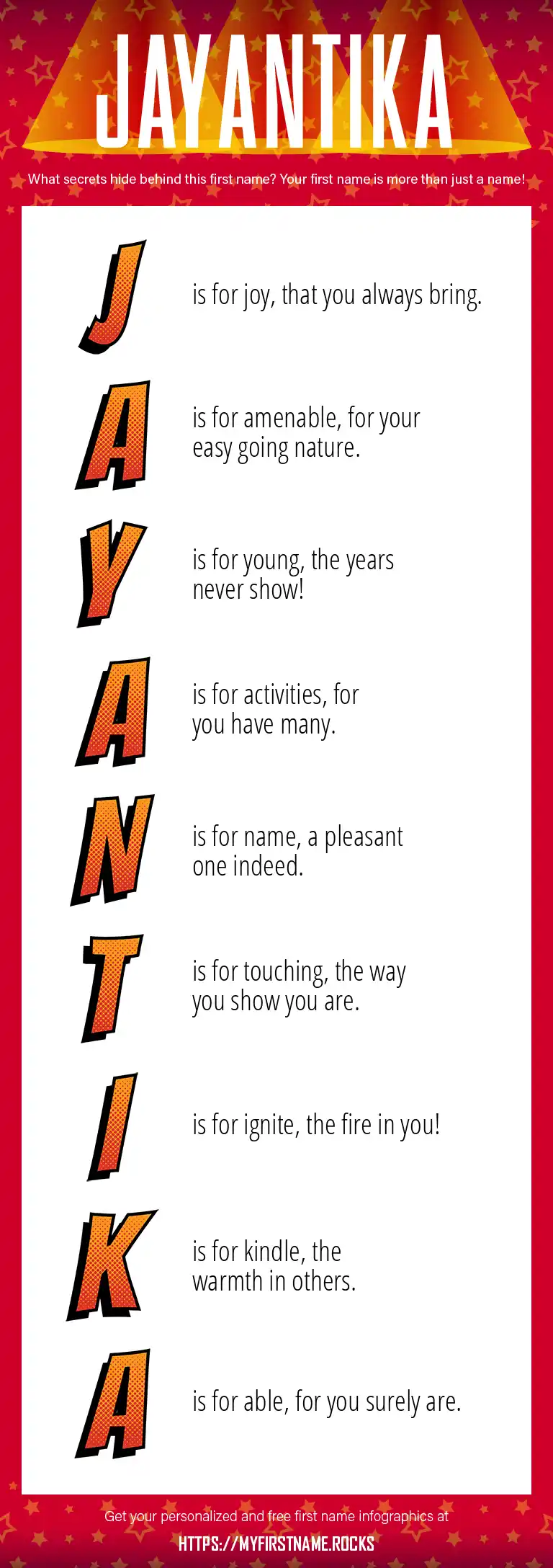 JAYANTIKA

What secrets hide behind this first name? Your first name is more than just a name!

J is for joy, that you always bring.

A is for amenable, for your easy going nature.

Y is for young, the years never show!

A is for activities, for you have many.

N is for name, a pleasant one indeed.

T is for touching, the way you show you are.

I is for ignite, the fire in you!

K is for kindle, the warmth in others.

A is for able, for you surely are.

Get your personalized and free first name infographics at

HTTPS://MYFIRSTNAME.ROCKS