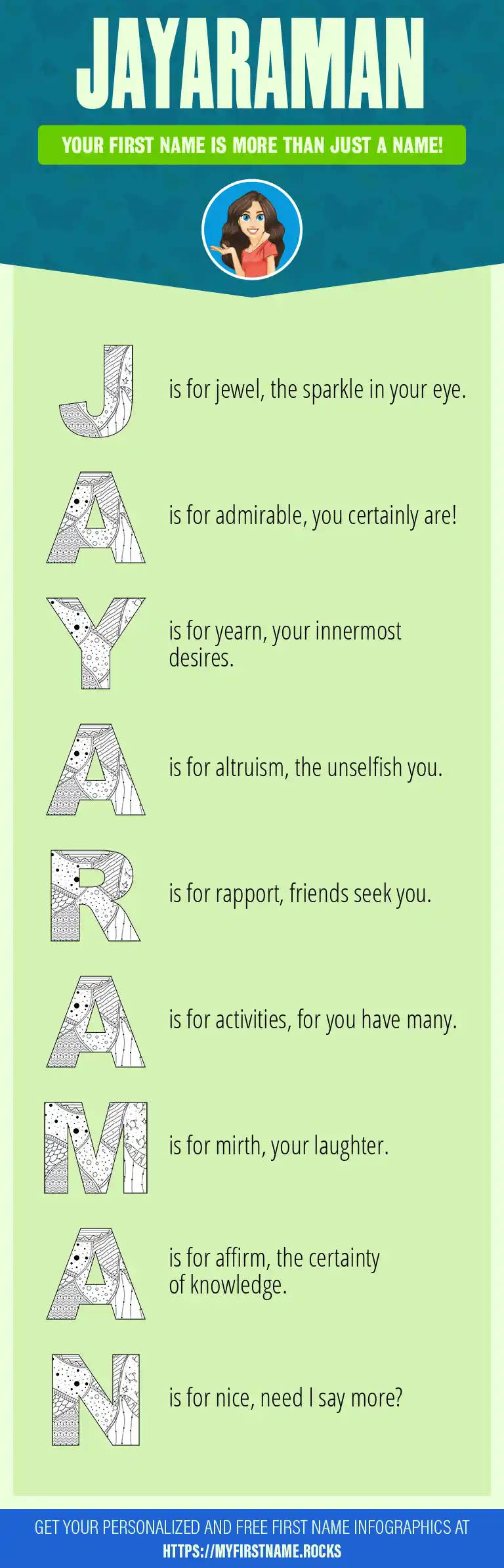 JAYARAMAN

YOUR FIRST NAME IS MORE THAN JUST A NAME!

J is for jewel, the sparkle in your eye.

A is for admirable, you certainly are!

Y is for yearn, your innermost desires.

A is for altruism, the unselfish you.

R is for rapport, friends seek you.

A is for activities, for you have many.

M is for mirth, your laughter.

A is for affirm, the certainty of knowledge.

N is for nice, need I say more?

GET YOUR PERSONALIZED AND FREE FIRST NAME INFOGRAPHICS AT HTTPS://MYFIRSTNAME.ROCKS