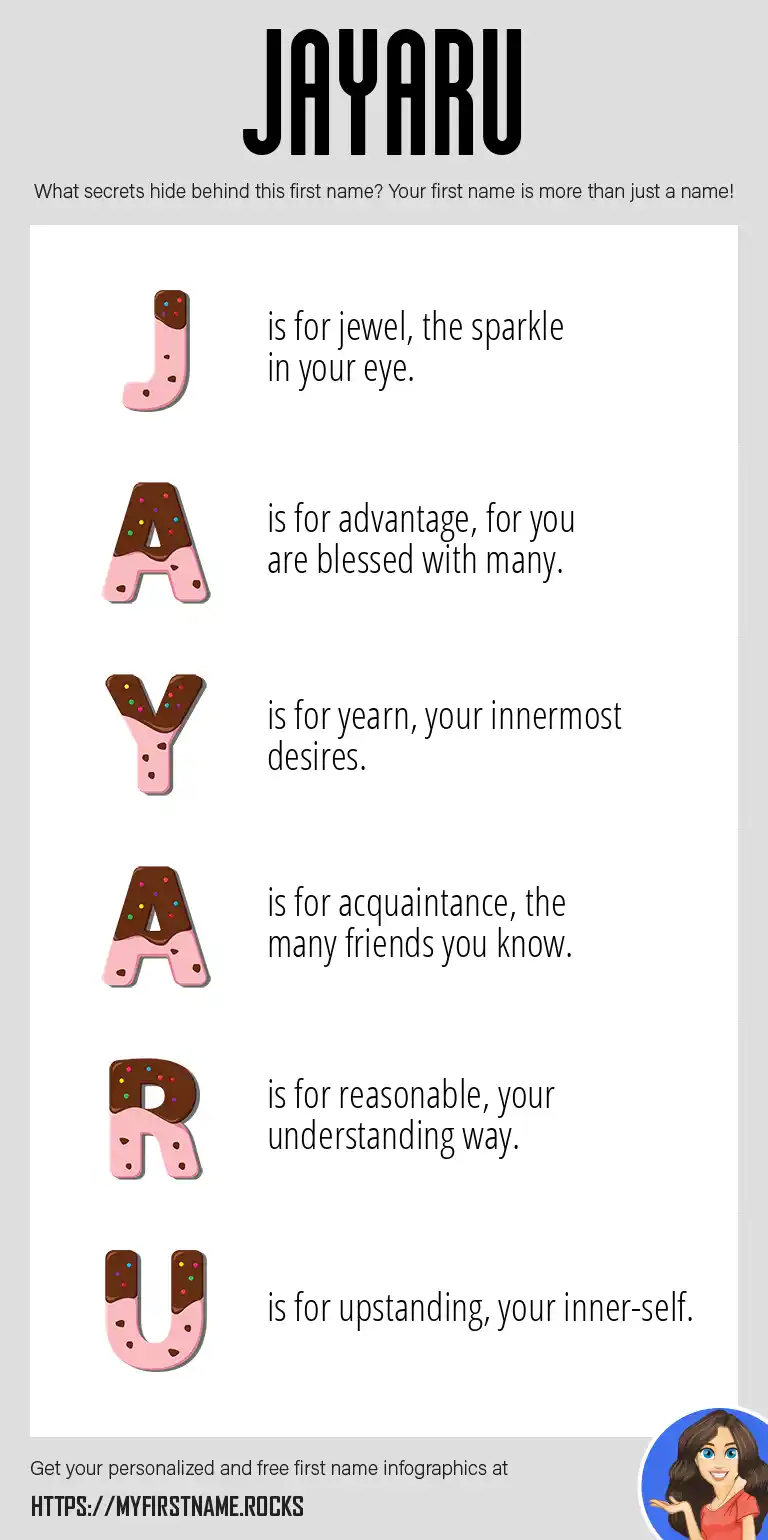 JAYARU

What secrets hide behind this first name? Your first name is more than just a name!

J is for jewel, the sparkle in your eye.

A is for advantage, for you are blessed with many.

Y is for yearn, your innermost desires.

A is for acquaintance, the many friends you know.

R is for reasonable, your understanding way.

U is for upstanding, your inner-self.

Get your personalized and free first name infographics at

HTTPS://MYFIRSTNAME.ROCKS