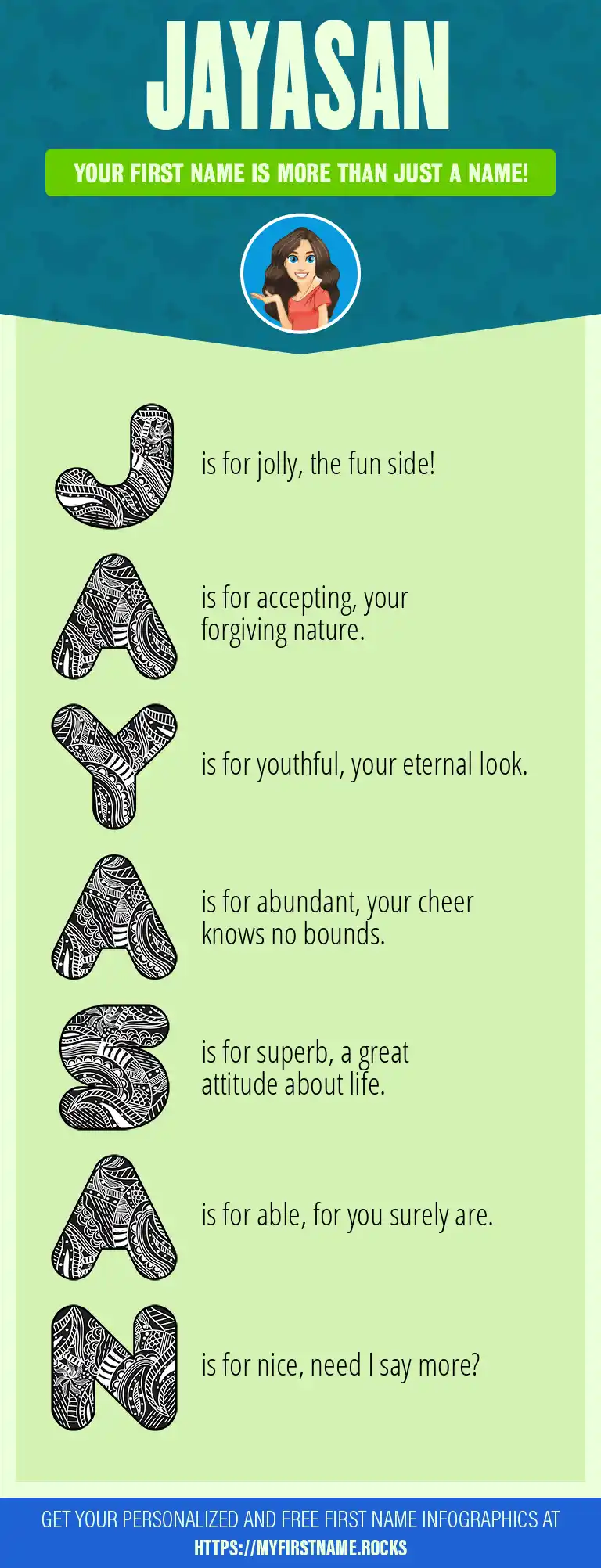 JAYASAN

YOUR FIRST NAME IS MORE THAN JUST A NAME!

J is for jolly, the fun side!

A is for accepting, your forgiving nature.

Y is for youthful, your eternal look.

A is for abundant, your cheer knows no bounds.

S is for superb, a great attitude about life.

A is for able, for you surely are.

N is for nice, need I say more?

GET YOUR PERSONALIZED AND FREE FIRST NAME INFOGRAPHICS AT HTTPS://MYFIRSTNAME.ROCKS