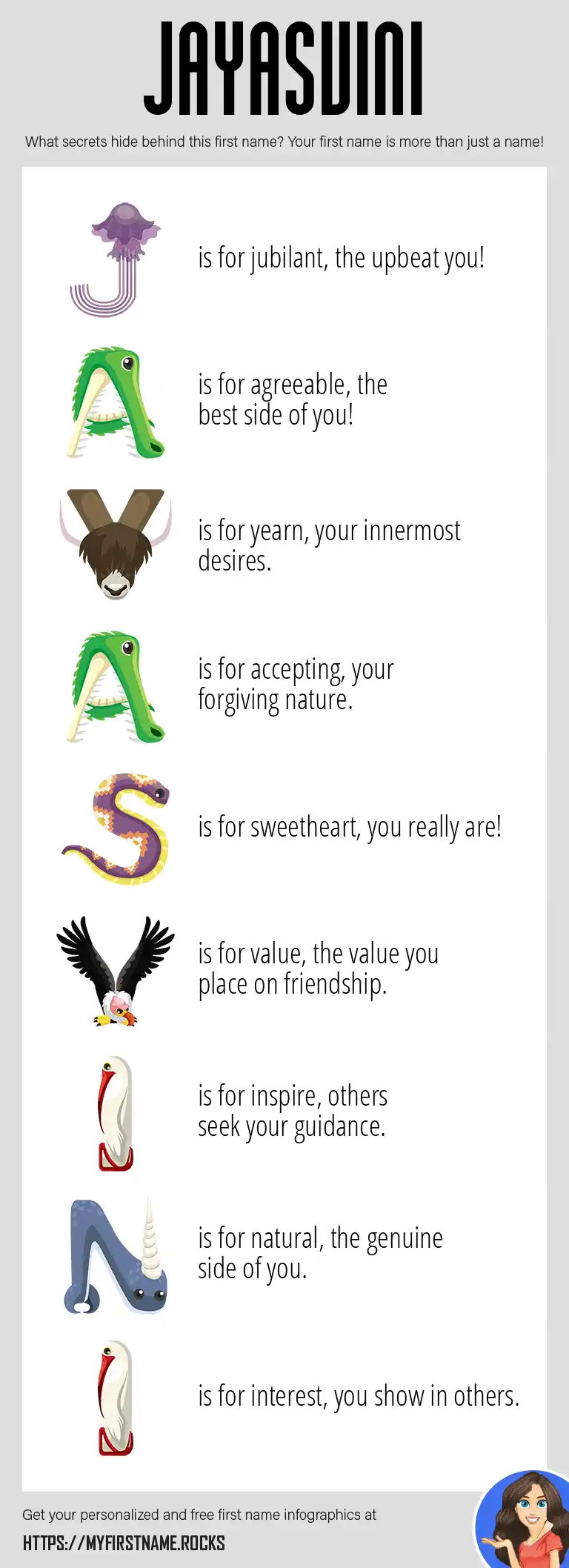 JAYASVINI

What secrets hide behind this first name? Your first name is more than just a name!

J is for jubilant, the upbeat you!

A is for agreeable, the best side of you!

Y is for yearn, your innermost desires.

A is for accepting, your forgiving nature.

S is for sweetheart, you really are!

V is for value, the value you place on friendship.

I is for inspire, others seek your guidance.

N is for natural, the genuine side of you.

I is for interest, you show in others.

Get your personalized and free first name infographics at

HTTPS://MYFIRSTNAME.ROCKS