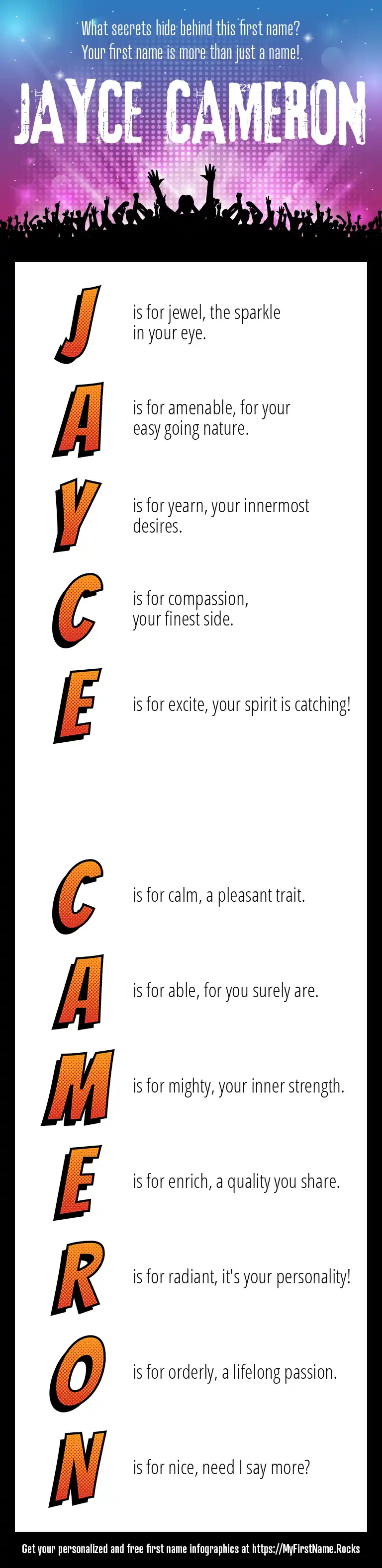 What secrets hide behind this first name?
Your first name is more than just a name!

JAYCE CAMERON

J is for jewel, the sparkle in your eye.

A is for amenable, for your easy going nature.

Y is for yearn, your innermost desires.

C is for compassion, your finest side.

E is for excite, your spirit is catching!

C is for calm, a pleasant trait.

A is for able, for you surely are.

M is for mighty, your inner strength.

E is for enrich, a quality you share.

R is for radiant, it's your personality!

O is for orderly, a lifelong passion.

N is for nice, need I say more?

Get your personalized and free first name infographics at https://MyFirstName.Rocks