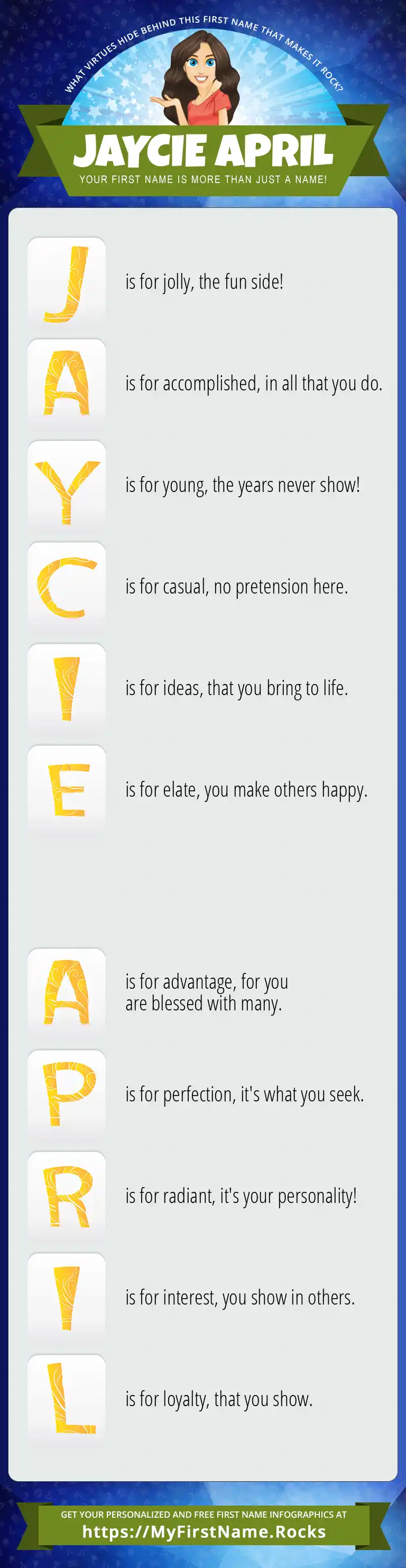 WHAT VIRTUES HIDE BEHIND THIS FIRST NAME THAT MAKES IT ROCK?

JAYCIE APRIL

YOUR FIRST NAME IS MORE THAN JUST A NAME!

J is for jolly, the fun side!

A is for accomplished, in all that you do.

Y is for young, the years never show!

C is for casual, no pretension here.

I is for ideas, that you bring to life.

E is for elate, you make others happy.

A is for advantage, for you are blessed with many.

P is for perfection, it's what you seek.

R is for radiant, it's your personality!

I is for interest, you show in others.

L is for loyalty, that you show.

GET YOUR PERSONALIZED AND FREE FIRST NAME INFOGRAPHICS AT
https://MyFirstName.Rocks