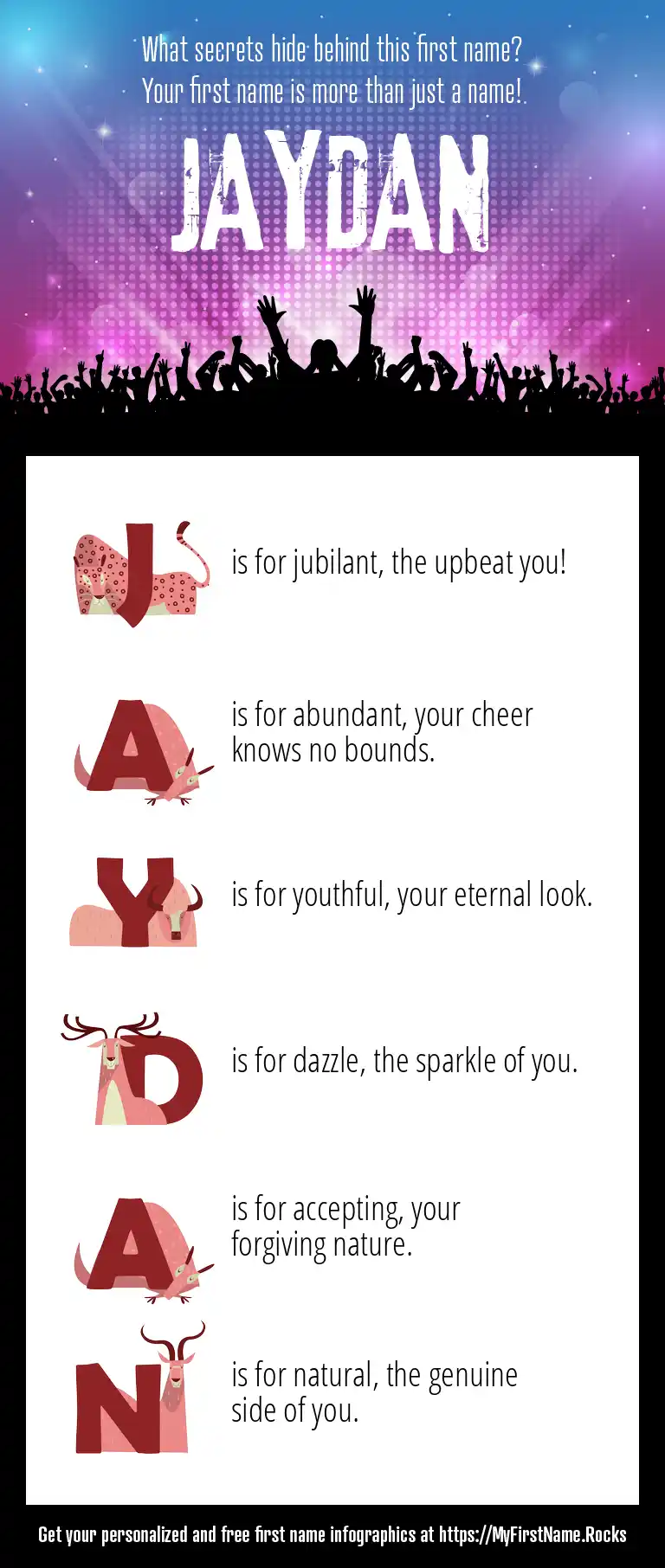 What secrets hide behind this first name?
Your first name is more than just a name!

JAYDAN

J is for jubilant, the upbeat you!

A is for abundant, your cheer knows no bounds.

Y is for youthful, your eternal look.

D is for dazzle, the sparkle of you.

A is for accepting, your forgiving nature.

N is for natural, the genuine side of you.

Get your personalized and free first name infographics at https://MyFirstName.Rocks