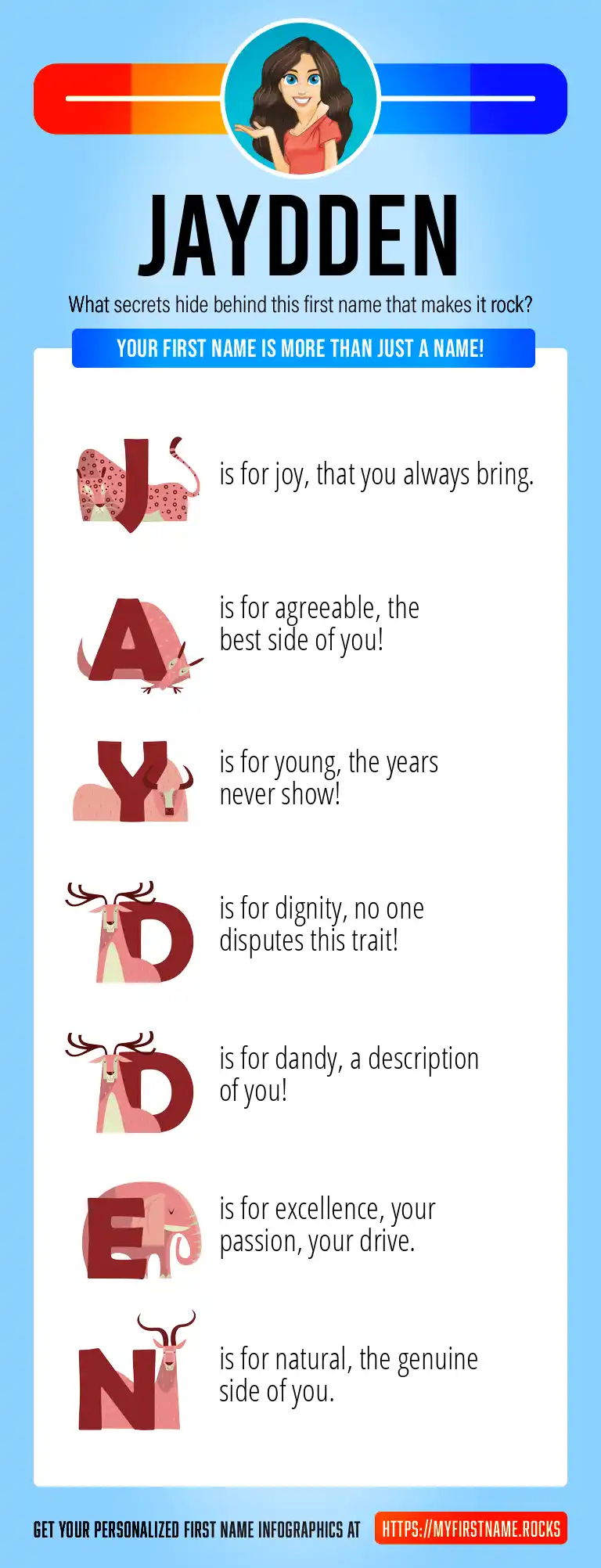 JAYDDEN

What secrets hide behind this first name that makes it rock?

YOUR FIRST NAME IS MORE THAN JUST A NAME!

J is for joy, that you always bring.

A is for agreeable, the best side of you!

Y is for young, the years never show!

D is for dignity, no one disputes this trait!

D is for dandy, a description of you!

E is for excellence, your passion, your drive.

N is for natural, the genuine side of you.

GET YOUR PERSONALIZED FIRST NAME INFOGRAPHICS AT HTTPS://MYFIRSTNAME.ROCKS