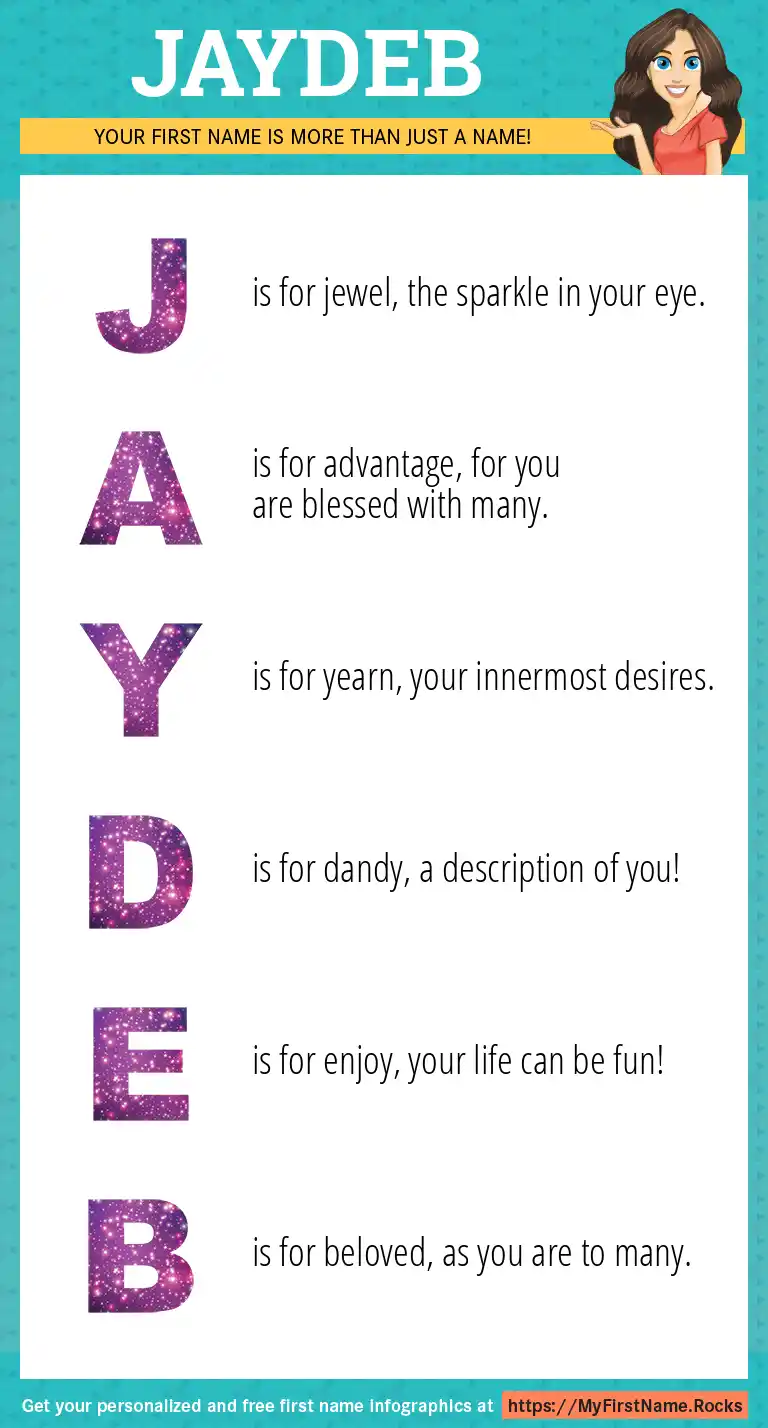 JAYDEB

YOUR FIRST NAME IS MORE THAN JUST A NAME!

J is for jewel, the sparkle in your eye.

A is for advantage, for you are blessed with many.

Y is for yearn, your innermost desires.

D is for dandy, a description of you!

E is for enjoy, your life can be fun!

B is for beloved, as you are to many.

Get your personalized and free first name infographics at https://MyFirstName.Rocks