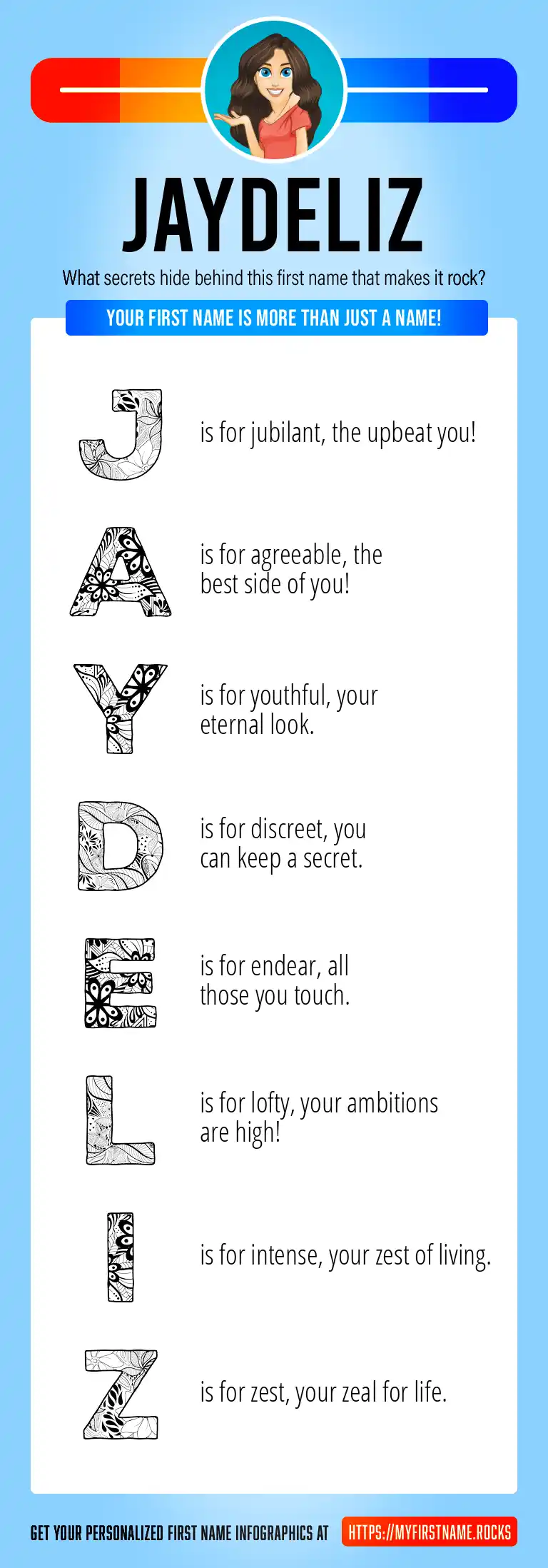 JAYDELIZ

What secrets hide behind this first name that makes it rock?

YOUR FIRST NAME IS MORE THAN JUST A NAME!

J is for jubilant, the upbeat you!

A is for agreeable, the best side of you!

Y is for youthful, your eternal look.

D is for discreet, you can keep a secret.

E is for endear, all those you touch.

L is for lofty, your ambitions are high!

I is for intense, your zest of living.

Z is for zest, your zeal for life.

GET YOUR PERSONALIZED FIRST NAME INFOGRAPHICS AT HTTPS://MYFIRSTNAME.ROCKS