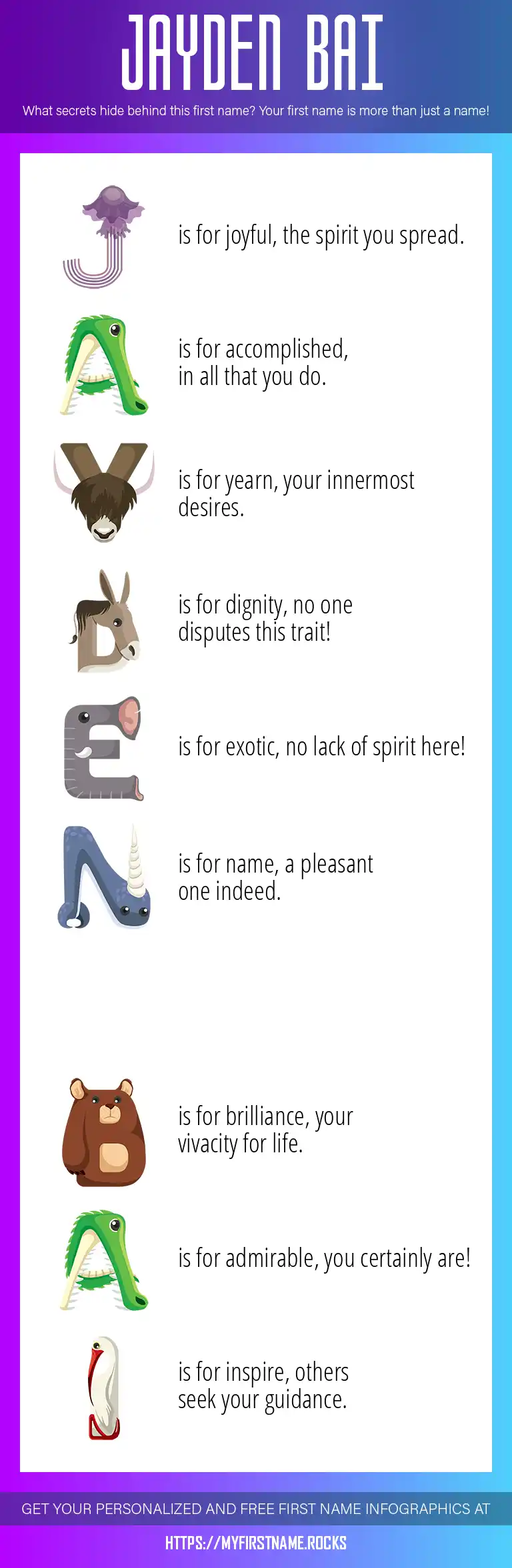 JAYDEN BAI

What secrets hide behind this first name? Your first name is more than just a name!

J is for joyful, the spirit you spread.

A is for accomplished, in all that you do.

Y is for yearn, your innermost desires.

D is for dignity, no one disputes this trait!

E is for exotic, no lack of spirit here!

N is for name, a pleasant one indeed.

B is for brilliance, your vivacity for life.

A is for admirable, you certainly are!

I is for inspire, others seek your guidance.

GET YOUR PERSONALIZED AND FREE FIRST NAME INFOGRAPHICS AT

HTTPS://MYFIRSTNAME.ROCKS