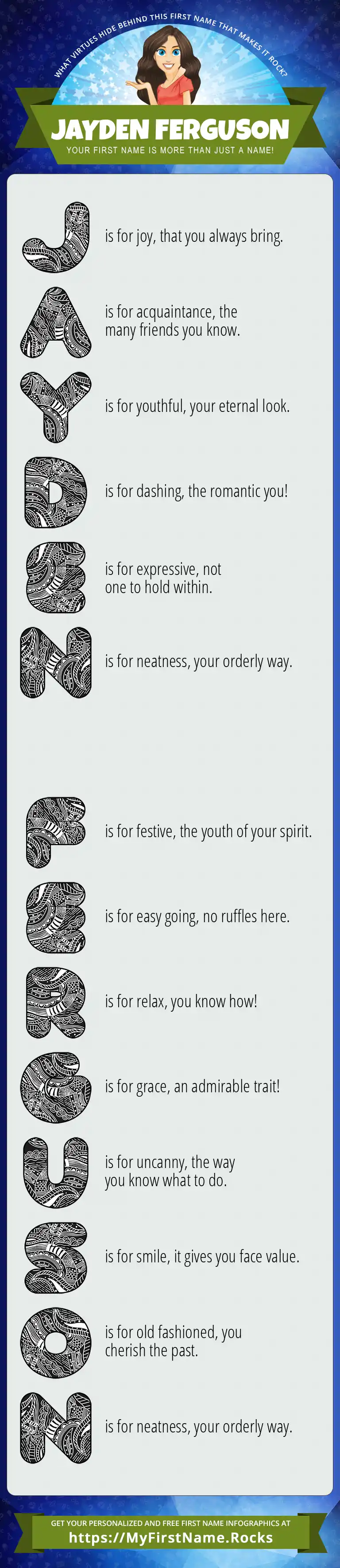 WHAT VIRTUES HIDE BEHIND THIS FIRST NAME THAT MAKES IT ROCK?

JAYDEN FERGUSON

YOUR FIRST NAME IS MORE THAN JUST A NAME!

J is for joy, that you always bring.

A is for acquaintance, the many friends you know.

Y is for youthful, your eternal look.

D is for dashing, the romantic you!

E is for expressive, not one to hold within.

N is for neatness, your orderly way.

F is for festive, the youth of your spirit.

E is for easy going, no ruffles here.

R is for relax, you know how!

G is for grace, an admirable trait!

U is for uncanny, the way you know what to do.

S is for smile, it gives you face value.

O is for old fashioned, you cherish the past.

N is for neatness, your orderly way.

GET YOUR PERSONALIZED AND FREE FIRST NAME INFOGRAPHICS AT
https://MyFirstName.Rocks