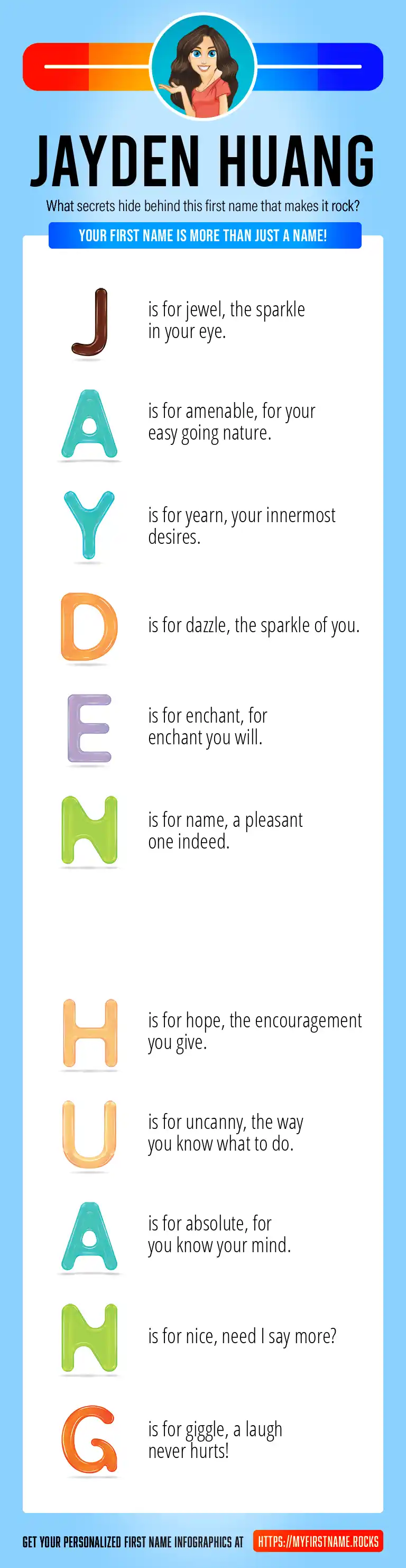 JAYDEN HUANG

What secrets hide behind this first name that makes it rock?

YOUR FIRST NAME IS MORE THAN JUST A NAME!

J is for jewel, the sparkle in your eye.

A is for amenable, for your easy going nature.

Y is for yearn, your innermost desires.

D is for dazzle, the sparkle of you.

E is for enchant, for enchant you will.

N is for name, a pleasant one indeed.

H is for hope, the encouragement you give.

U is for uncanny, the way you know what to do.

A is for absolute, for you know your mind.

N is for nice, need I say more?

G is for giggle, a laugh never hurts!

GET YOUR PERSONALIZED FIRST NAME INFOGRAPHICS AT HTTPS://MYFIRSTNAME.ROCKS