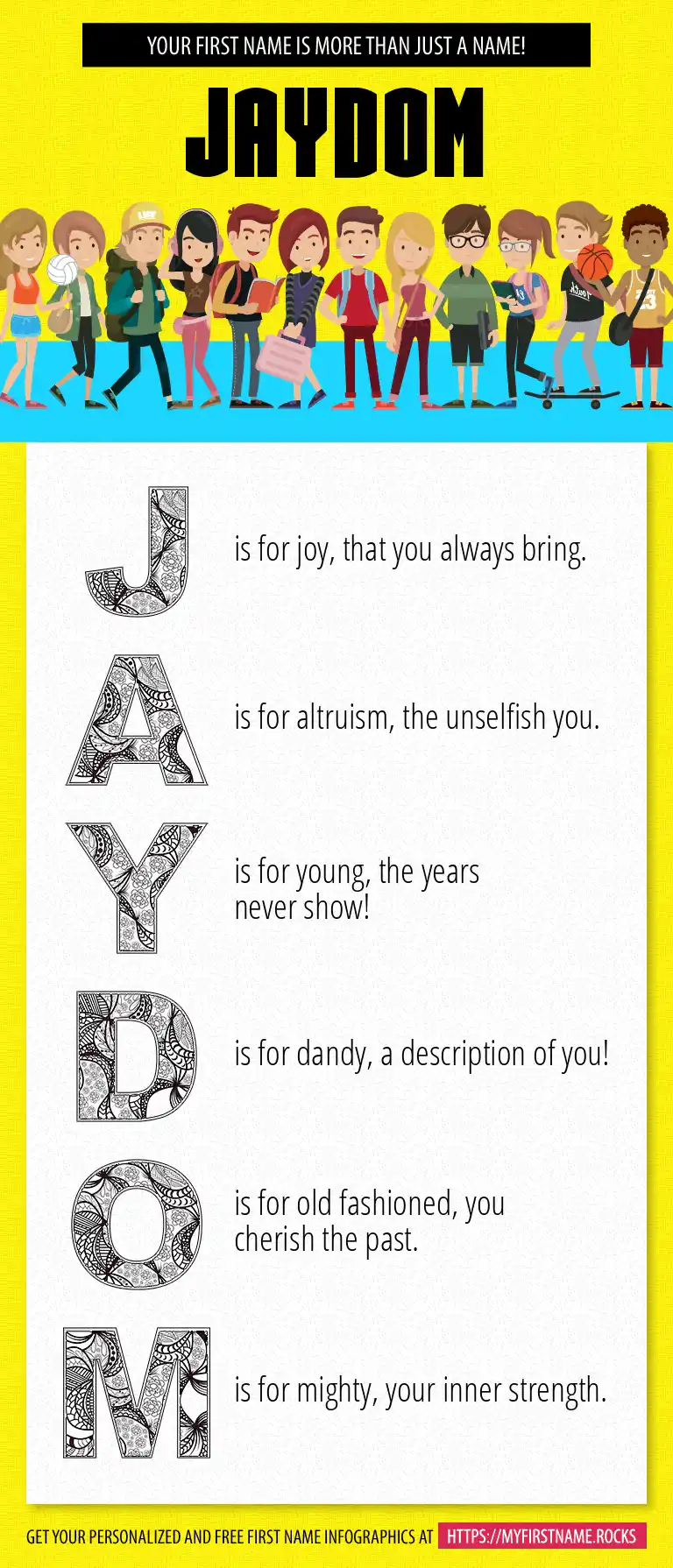 YOUR FIRST NAME IS MORE THAN JUST A NAME!

JAYDOM

J is for joy, that you always bring.

A is for altruism, the unselfish you.

Y is for young, the years never show!

D is for dandy, a description of you!

O is for old fashioned, you cherish the past.

M is for mighty, your inner strength.

GET YOUR PERSONALIZED AND FREE FIRST NAME INFOGRAPHICS AT HTTPS://MYFIRSTNAME.ROCKS