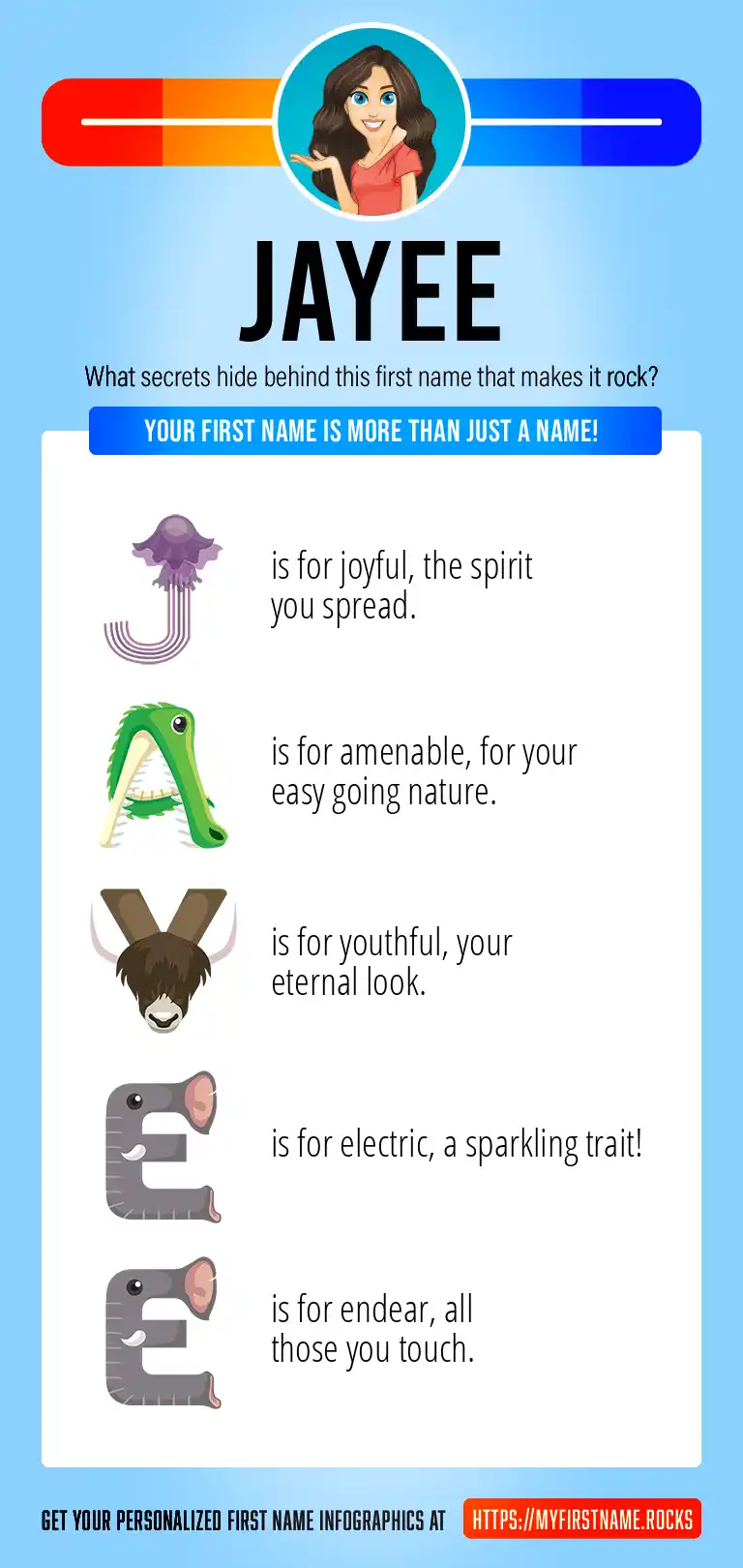 JAYEE

What secrets hide behind this first name that makes it rock?

YOUR FIRST NAME IS MORE THAN JUST A NAME!

J is for joyful, the spirit you spread.

A is for amenable, for your easy going nature.

Y is for youthful, your eternal look.

E is for electric, a sparkling trait!

E is for endear, all those you touch.

GET YOUR PERSONALIZED FIRST NAME INFOGRAPHICS AT HTTPS://MYFIRSTNAME.ROCKS