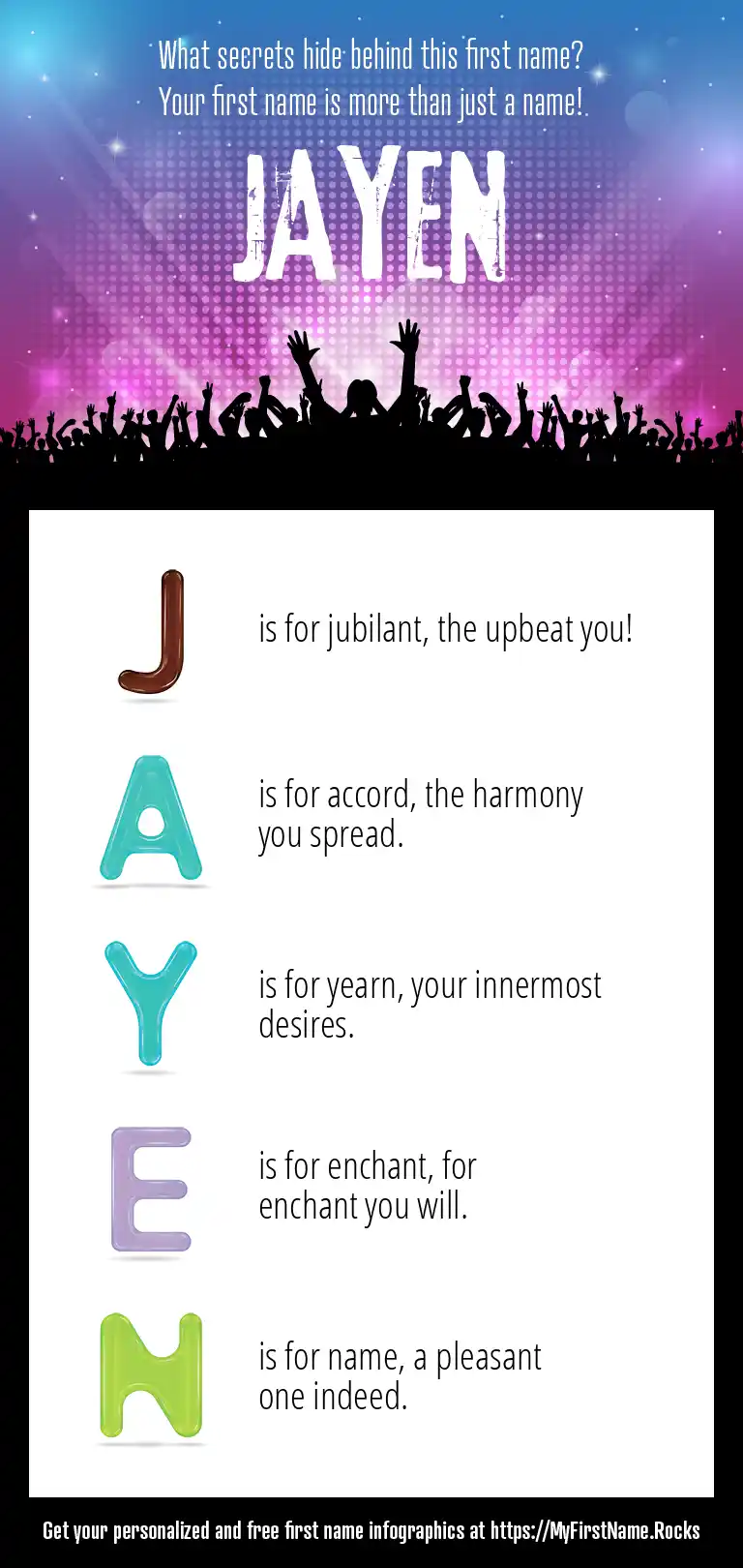 What secrets hide behind this first name?
Your first name is more than just a name!

JAYEN

J is for jubilant, the upbeat you!

A is for accord, the harmony you spread.

Y is for yearn, your innermost desires.

E is for enchant, for enchant you will.

N is for name, a pleasant one indeed.

Get your personalized and free first name infographics at https://MyFirstName.Rocks