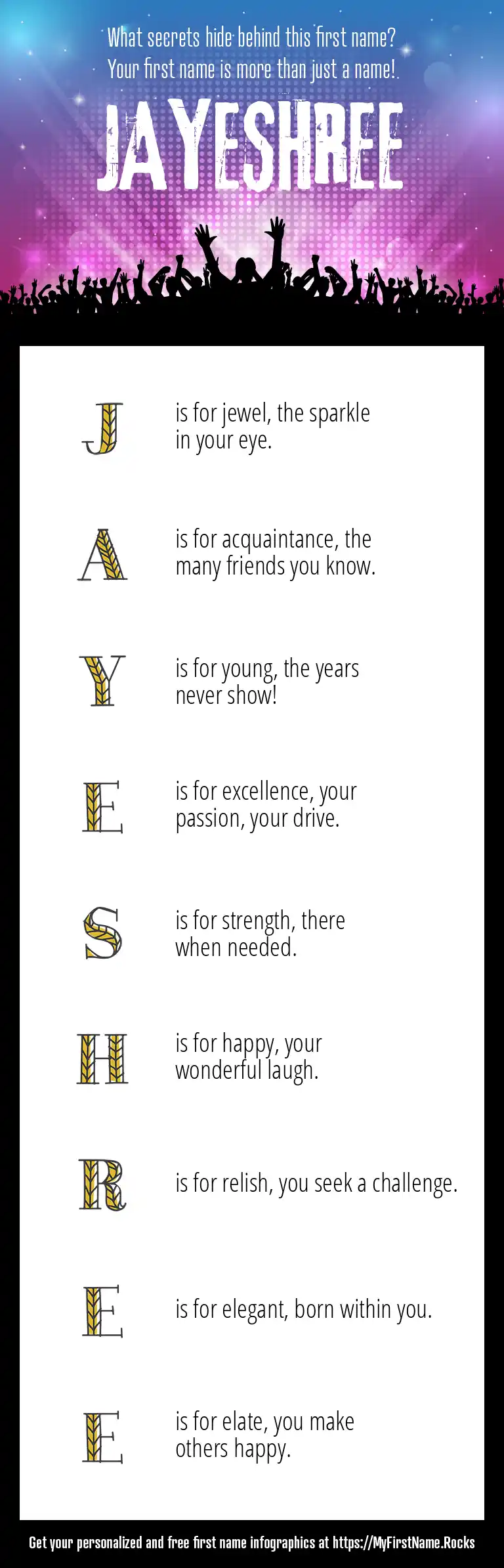 What secrets hide behind this first name?
Your first name is more than just a name!

JAYESHREE

J is for jewel, the sparkle in your eye.

A is for acquaintance, the many friends you know.

Y is for young, the years never show!

E is for excellence, your passion, your drive.

S is for strength, there when needed.

H is for happy, your wonderful laugh.

R is for relish, you seek a challenge.

E is for elegant, born within you.

E is for elate, you make others happy.

Get your personalized and free first name infographics at https://MyFirstName.Rocks