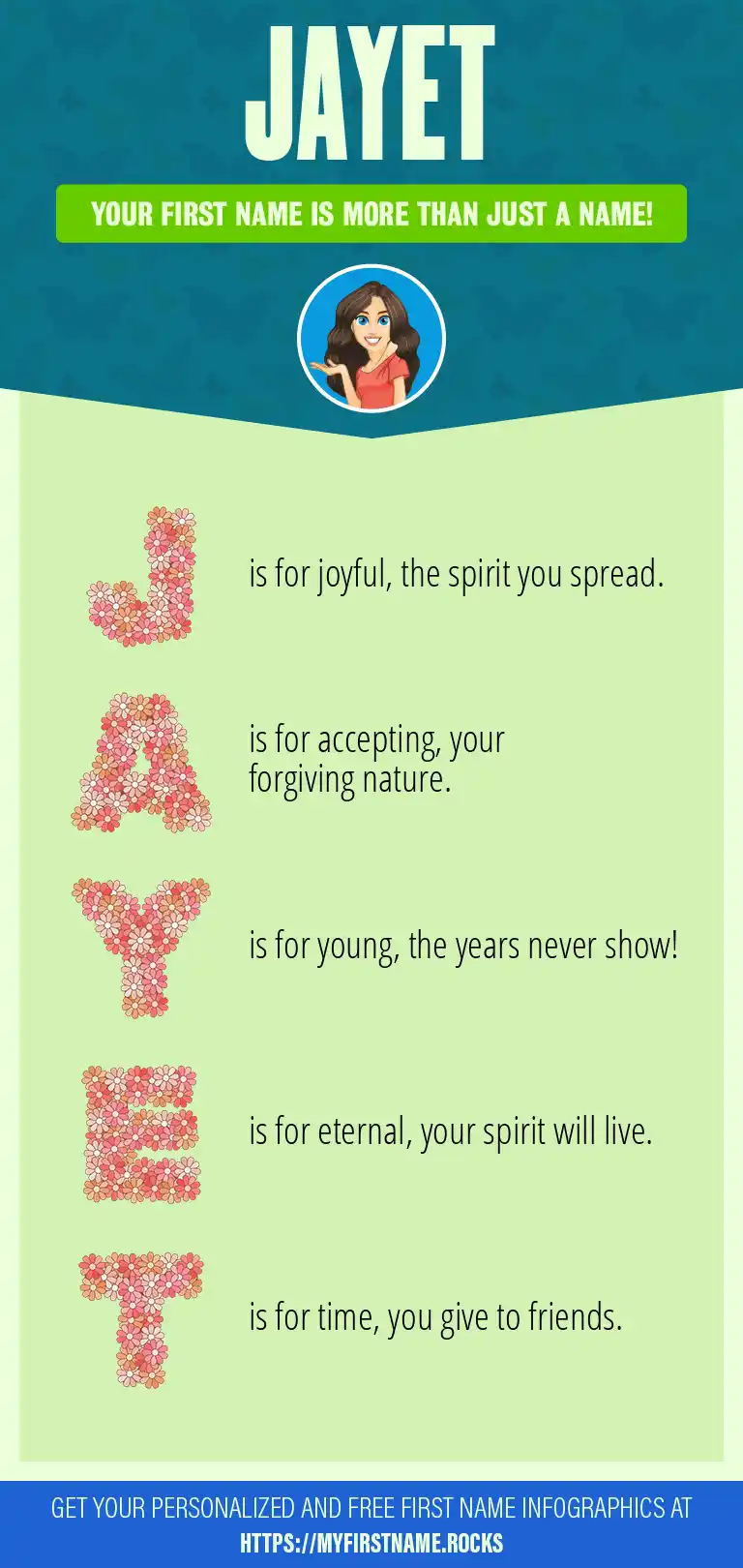 JAYET

YOUR FIRST NAME IS MORE THAN JUST A NAME!

J is for joyful, the spirit you spread.

A is for accepting, your forgiving nature.

Y is for young, the years never show!

E is for eternal, your spirit will live.

T is for time, you give to friends.

GET YOUR PERSONALIZED AND FREE FIRST NAME INFOGRAPHICS AT HTTPS://MYFIRSTNAME.ROCKS