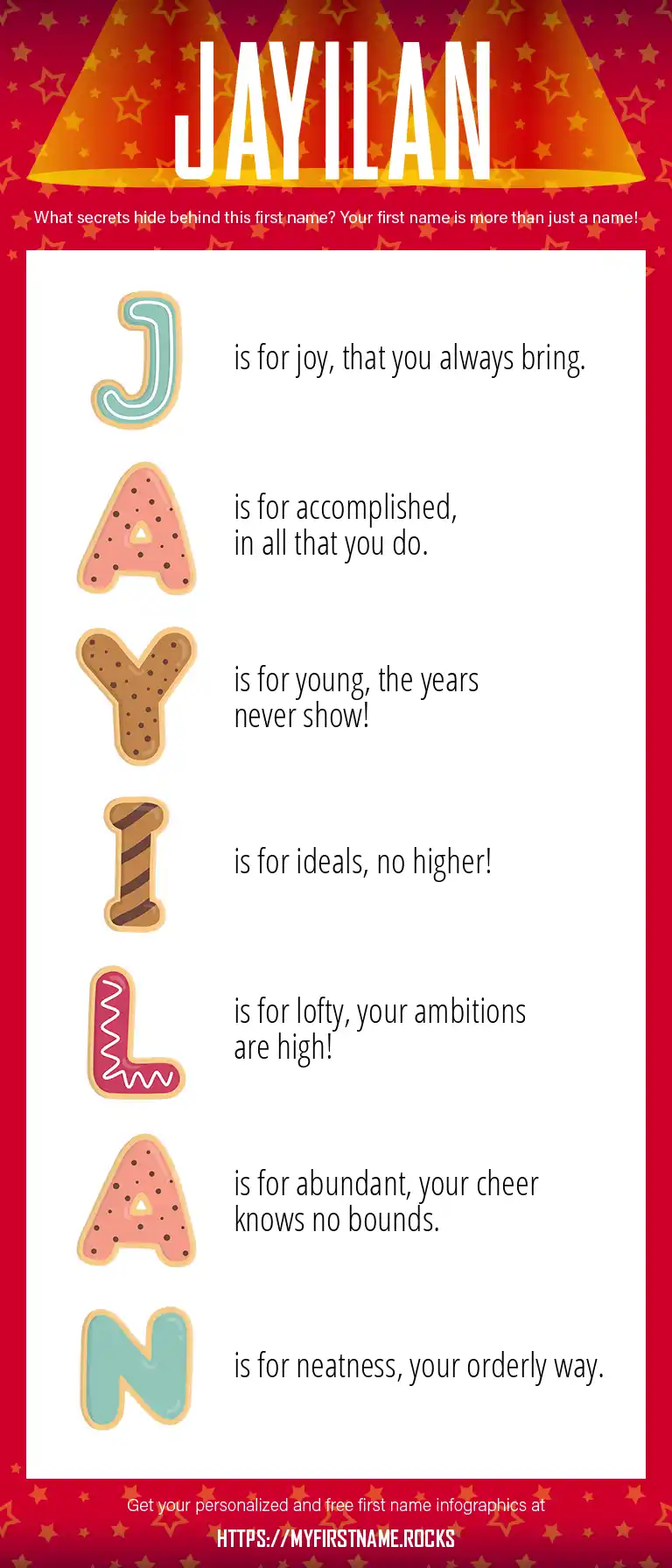 JAYILAN

What secrets hide behind this first name? Your first name is more than just a name!

J is for joy, that you always bring.

A is for accomplished, in all that you do.

Y is for young, the years never show!

I is for ideals, no higher!

L is for lofty, your ambitions are high!

A is for abundant, your cheer knows no bounds.

N is for neatness, your orderly way.

Get your personalized and free first name infographics at

HTTPS://MYFIRSTNAME.ROCKS