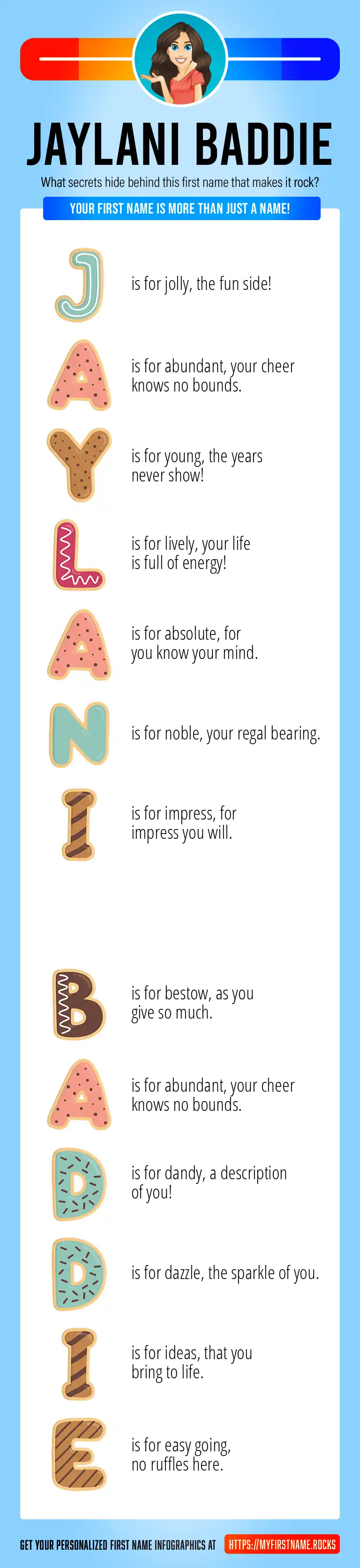 JAYLANI BADDIE

What secrets hide behind this first name that makes it rock?

YOUR FIRST NAME IS MORE THAN JUST A NAME!

J is for jolly, the fun side!

A is for abundant, your cheer knows no bounds.

Y is for young, the years never show!

L is for lively, your life is full of energy!

A is for absolute, for you know your mind.

N is for noble, your regal bearing.

I is for impress, for impress you will.

B is for bestow, as you give so much.

A is for abundant, your cheer knows no bounds.

D is for dandy, a description of you!

D is for dazzle, the sparkle of you.

I is for ideas, that you bring to life.

E is for easy going, no ruffles here.

GET YOUR PERSONALIZED FIRST NAME INFOGRAPHICS AT HTTPS://MYFIRSTNAME.ROCKS