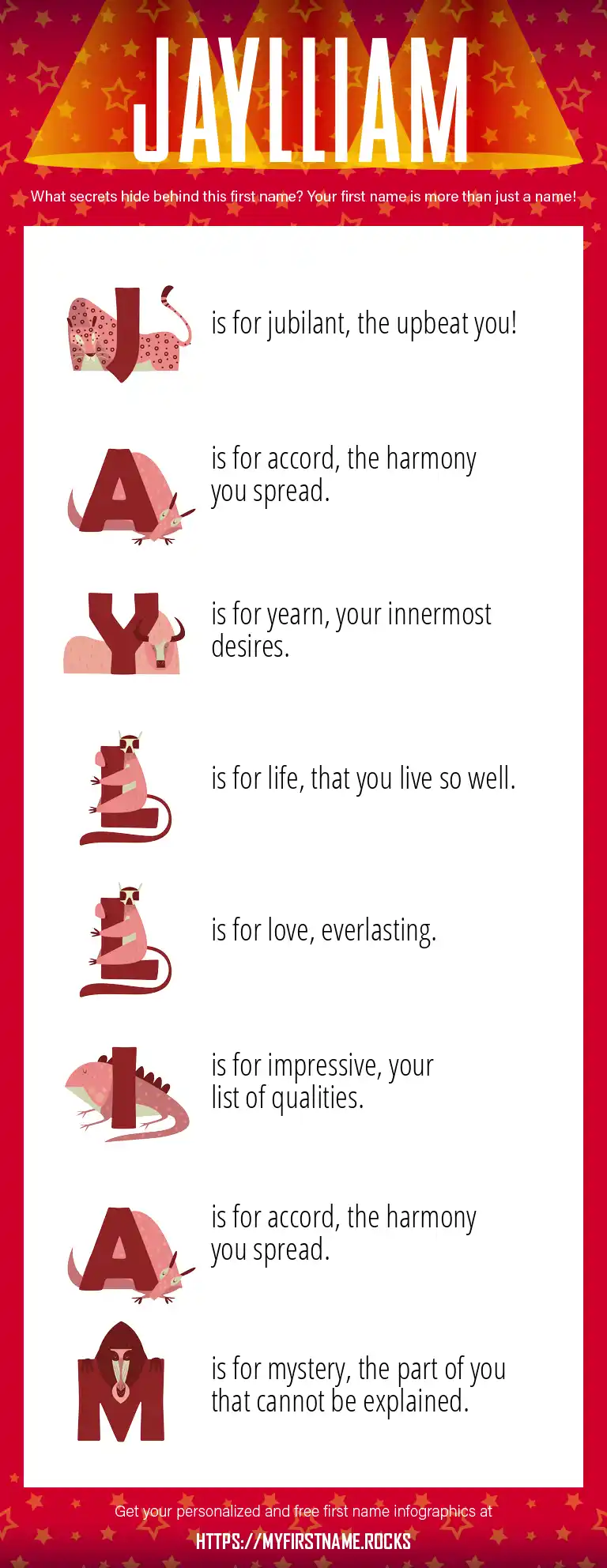 JAYLLIAM

What secrets hide behind this first name? Your first name is more than just a name!

J is for jubilant, the upbeat you!

A is for accord, the harmony you spread.

Y is for yearn, your innermost desires.

L is for life, that you live so well.

L is for love, everlasting.

I is for impressive, your list of qualities.

A is for accord, the harmony you spread.

M is for mystery, the part of you that cannot be explained.

Get your personalized and free first name infographics at

HTTPS://MYFIRSTNAME.ROCKS