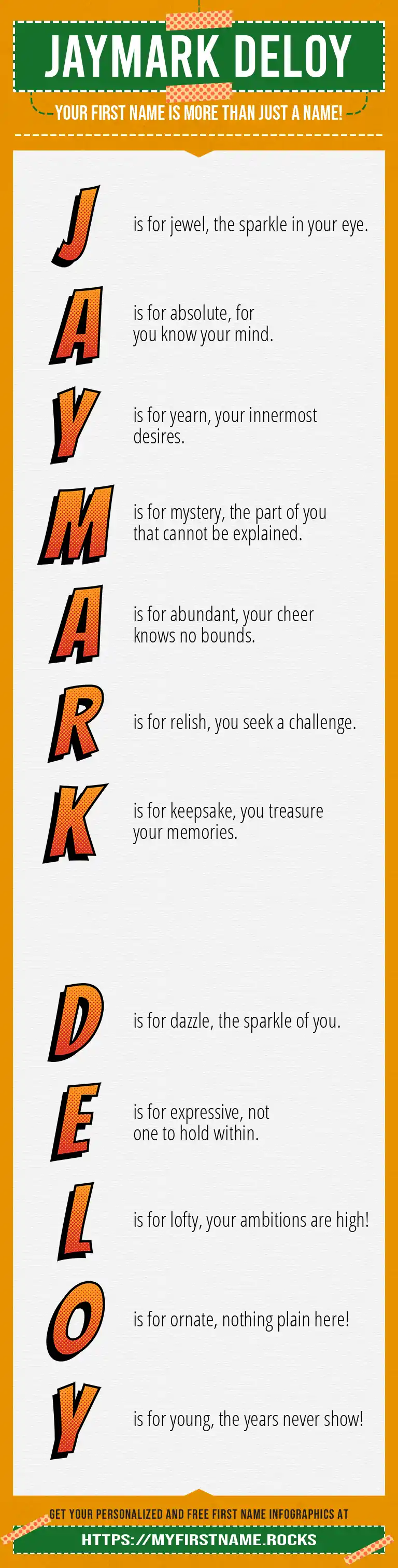 JAYMARK DELOY

YOUR FIRST NAME IS MORE THAN JUST A NAME!

J is for jewel, the sparkle in your eye.

A is for absolute, for you know your mind.

Y is for yearn, your innermost desires.

M is for mystery, the part of you that cannot be explained.

A is for abundant, your cheer knows no bounds.

R is for relish, you seek a challenge.

K is for keepsake, you treasure your memories.

D is for dazzle, the sparkle of you.

E is for expressive, not one to hold within.

L is for lofty, your ambitions are high!

O is for ornate, nothing plain here!

Y is for young, the years never show!

GET YOUR PERSONALIZED AND FREE FIRST NAME INFOGRAPHICS AT

HTTPS://MYFIRSTNAME.ROCKS