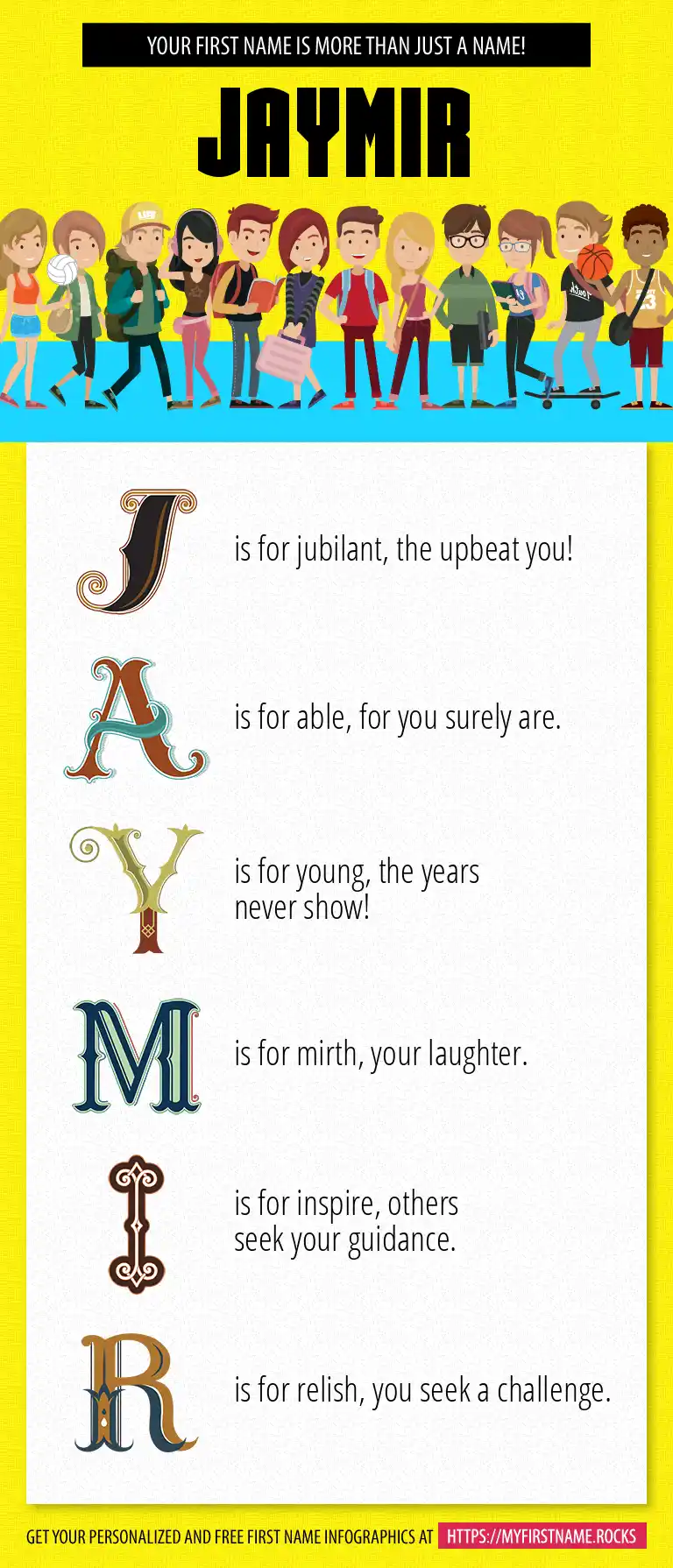 YOUR FIRST NAME IS MORE THAN JUST A NAME!

JAYMIR

J is for jubilant, the upbeat you!

A is for able, for you surely are.

Y is for young, the years never show!

M is for mirth, your laughter.

I is for inspire, others seek your guidance.

R is for relish, you seek a challenge.

GET YOUR PERSONALIZED AND FREE FIRST NAME INFOGRAPHICS AT HTTPS://MYFIRSTNAME.ROCKS