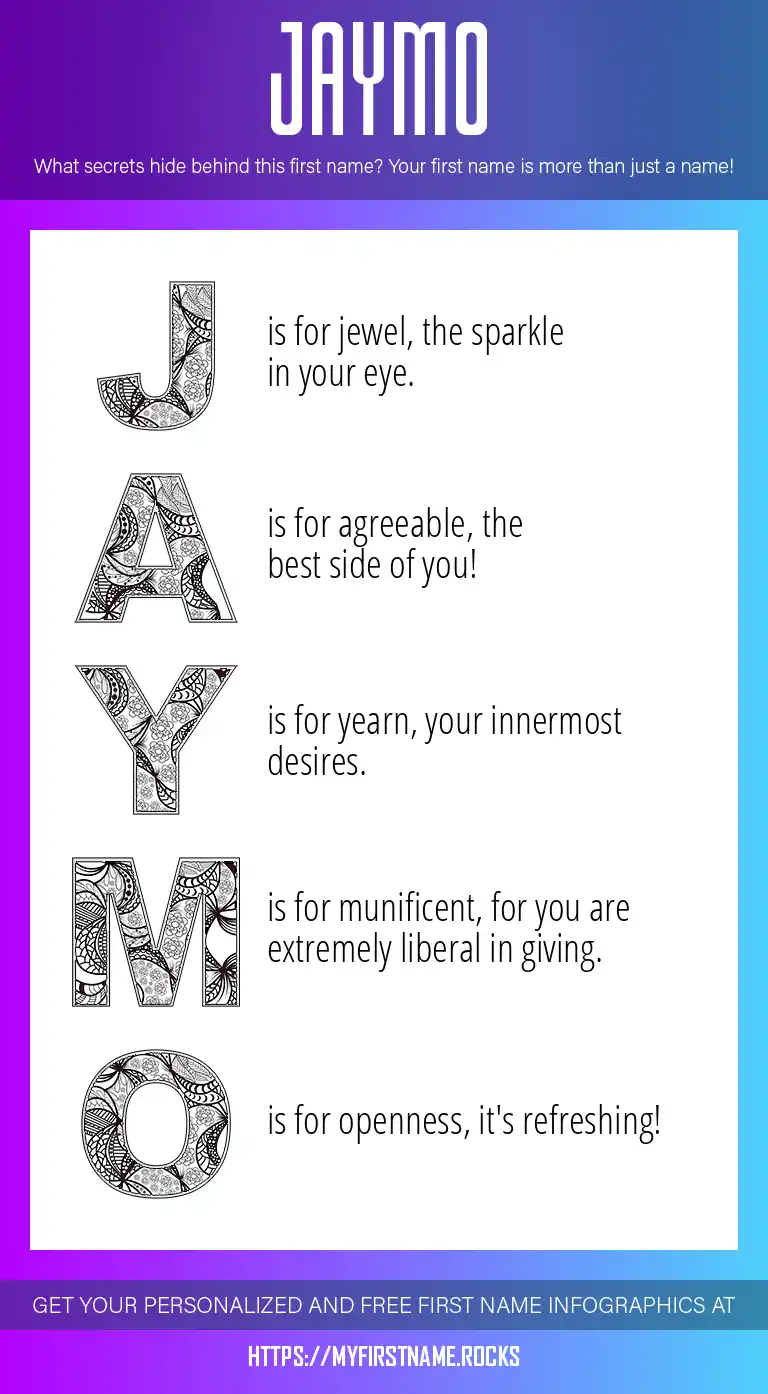 JAYMO

What secrets hide behind this first name? Your first name is more than just a name!

J is for jewel, the sparkle in your eye.

A is for agreeable, the best side of you!

Y is for yearn, your innermost desires.

M is for munificent, for you are extremely liberal in giving.

O is for openness, it's refreshing!

GET YOUR PERSONALIZED AND FREE FIRST NAME INFOGRAPHICS AT

HTTPS://MYFIRSTNAME.ROCKS