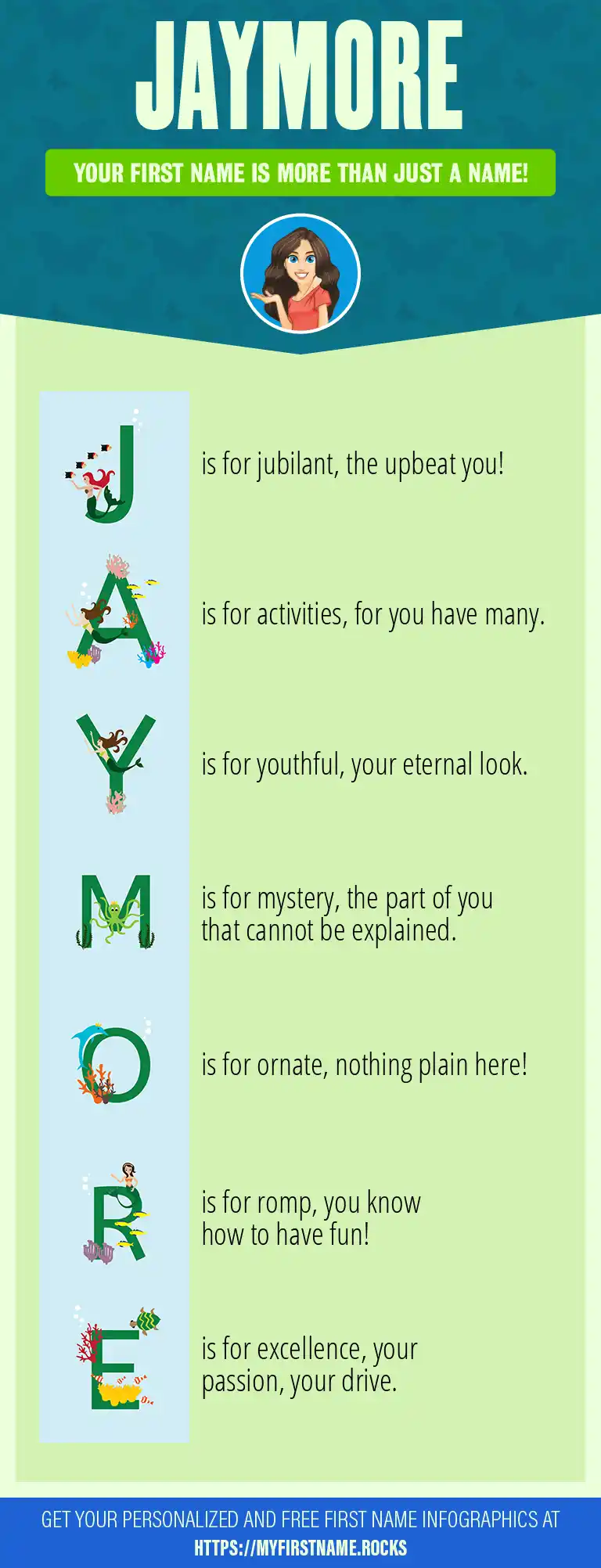 JAYMORE

YOUR FIRST NAME IS MORE THAN JUST A NAME!

J is for jubilant, the upbeat you!

A is for activities, for you have many.

Y is for youthful, your eternal look.

M is for mystery, the part of you that cannot be explained.

O is for ornate, nothing plain here!

R is for romp, you know how to have fun!

E is for excellence, your passion, your drive.

GET YOUR PERSONALIZED AND FREE FIRST NAME INFOGRAPHICS AT HTTPS://MYFIRSTNAME.ROCKS