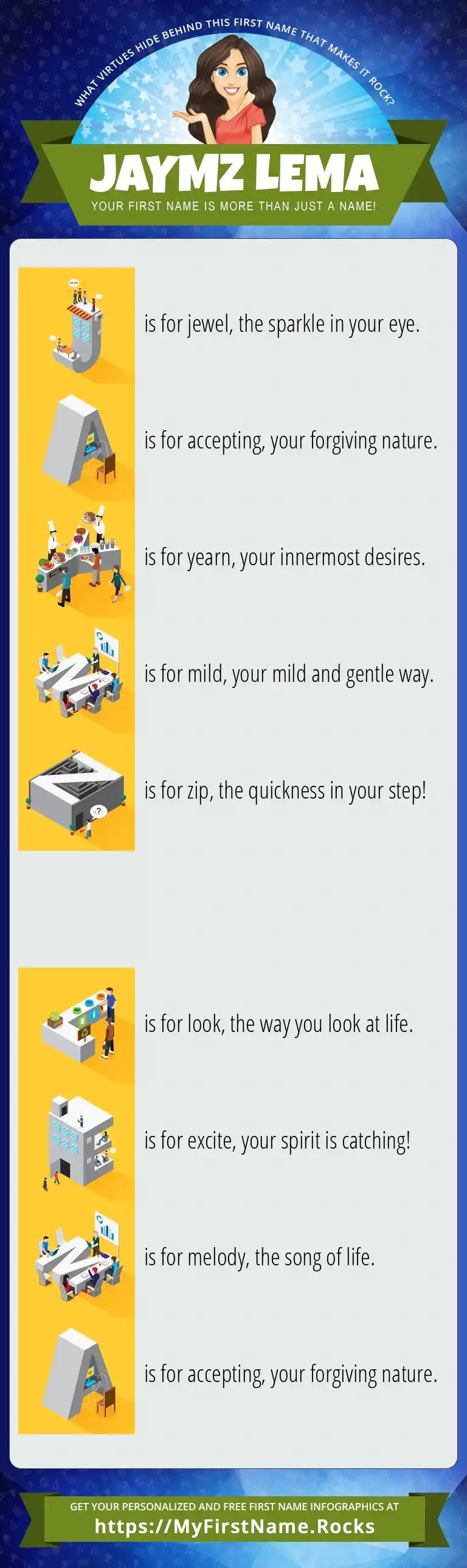 WHAT VIRTUES HIDE BEHIND THIS FIRST NAME THAT MAKES IT ROCK?

JAYMZ LEMA

YOUR FIRST NAME IS MORE THAN JUST A NAME!

J is for jewel, the sparkle in your eye.

A is for accepting, your forgiving nature.

Y is for yearn, your innermost desires.

M is for mild, your mild and gentle way.

Z is for zip, the quickness in your step!

L is for look, the way you look at life.

E is for excite, your spirit is catching!

M is for melody, the song of life.

A is for accepting, your forgiving nature.

GET YOUR PERSONALIZED AND FREE FIRST NAME INFOGRAPHICS AT
https://MyFirstName.Rocks